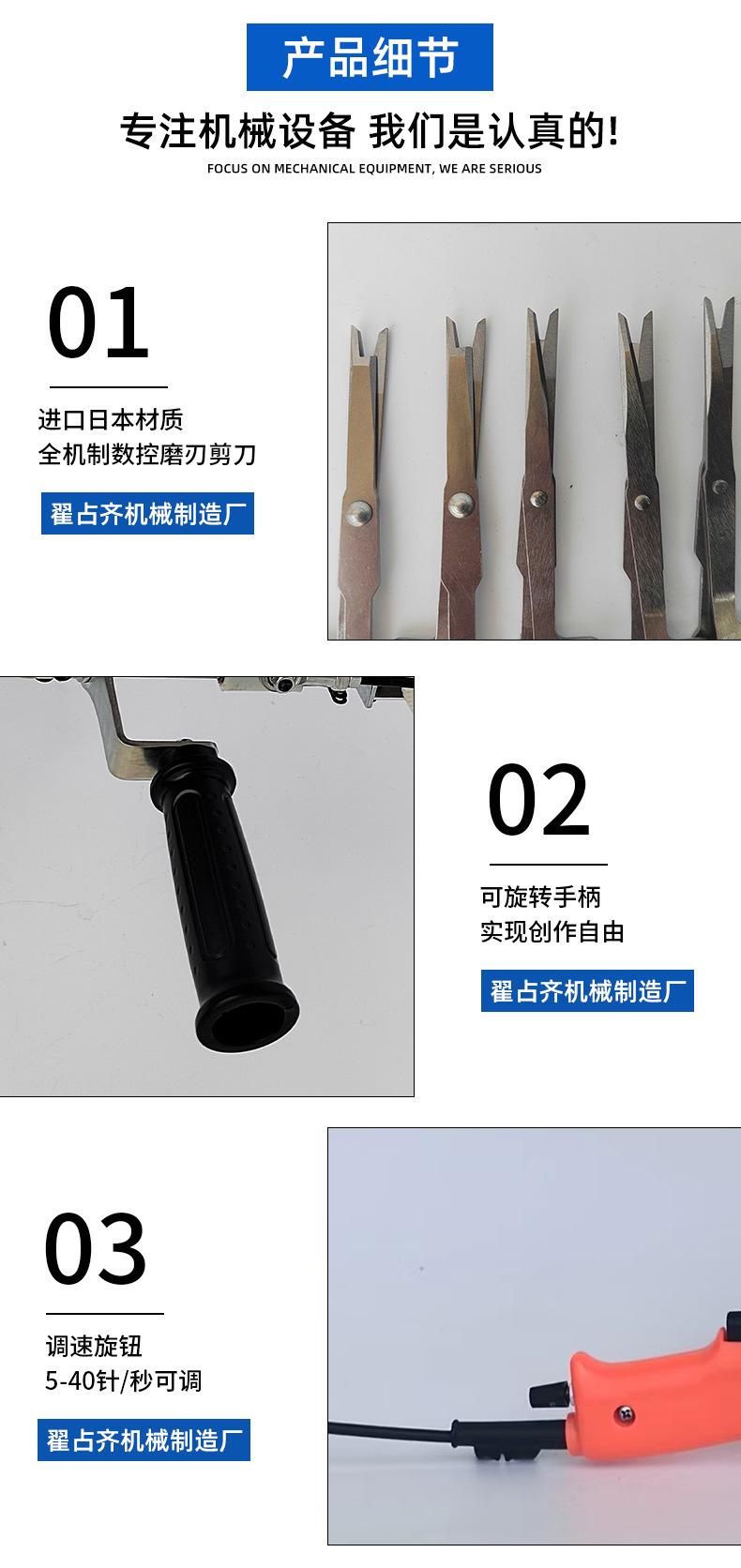 产品细节

专注机械设备 我们是认真的!

FOCUS ON MECHANICAL EQUIPMENT, WE ARE SERIOUS

01

进口日本材质
全机制数控磨刃剪刀

翟占齐机械制造厂

02

可旋转手柄
实现创作自由

翟占齐机械制造厂

03

调速旋钮
5-40针/秒可调

翟占齐机械制造厂