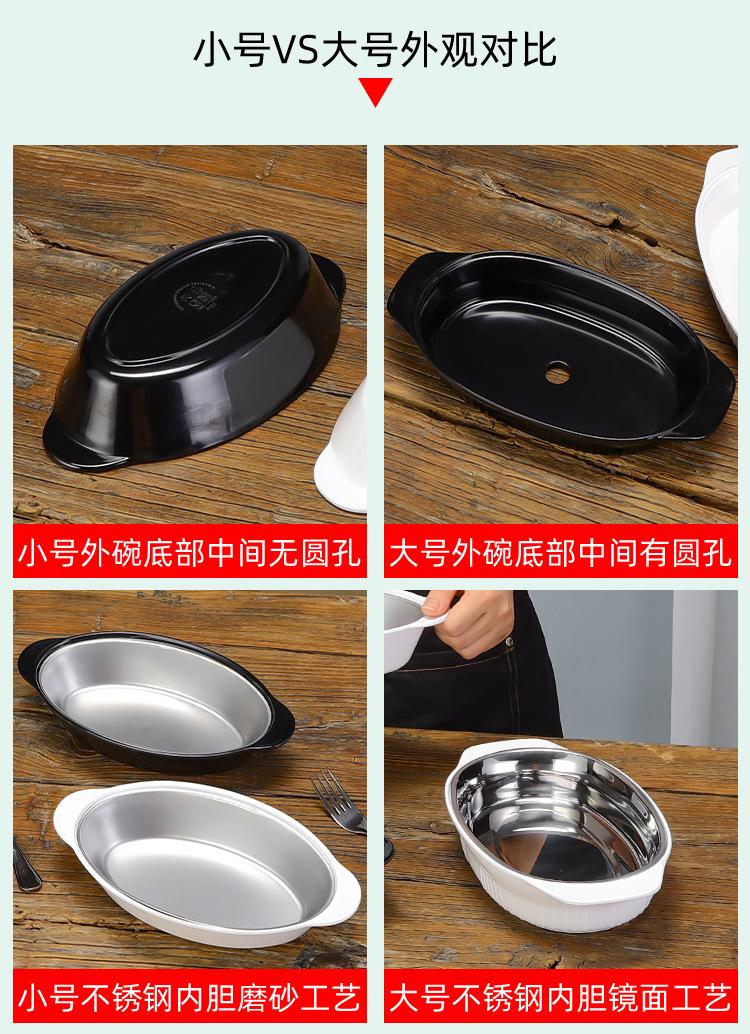 小号VS大号外观对比

小号外碗底部中间无圆孔

大号外碗底部中间有圆孔

小号不锈钢内胆磨砂工艺

大号不锈钢内胆镜面工艺