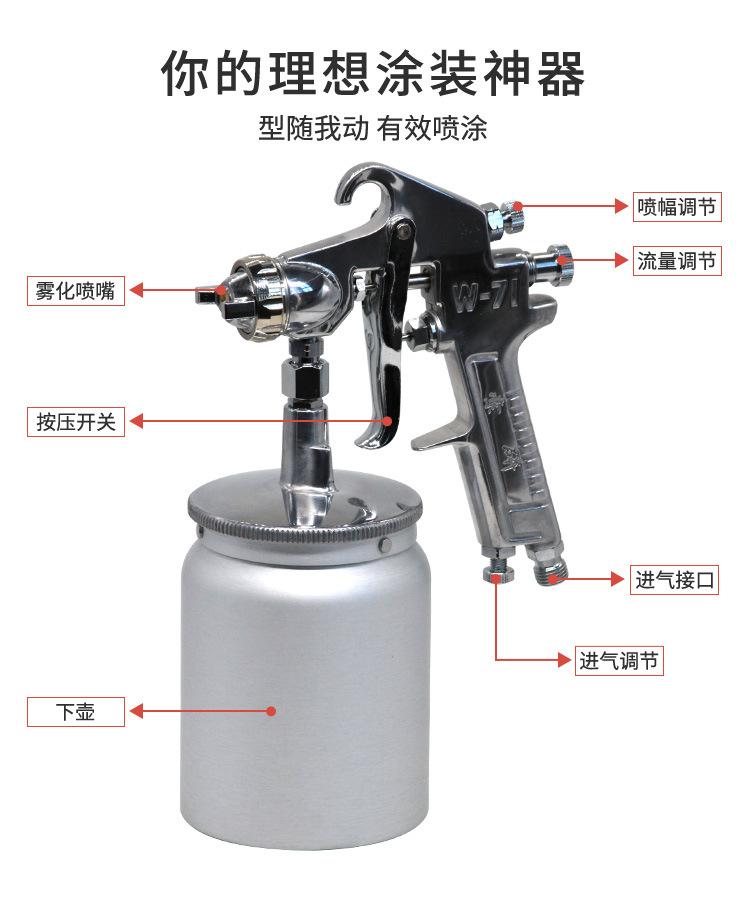 你的理想涂装神器

型随我动 有效喷涂

喷幅调节

流量调节

雾化喷嘴

W-71

按压开关

进气接口

进气调节

下壶