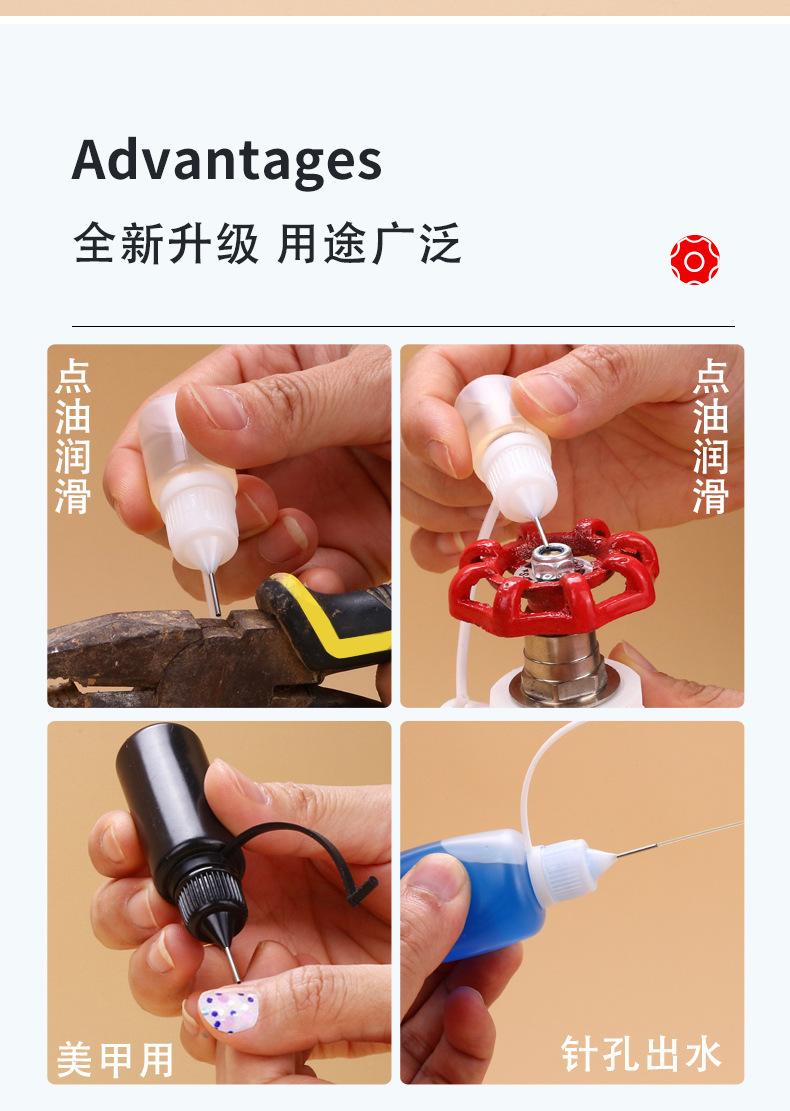 Advantages
全新升级 用途广泛

点油润滑

点油润滑

美甲用

针孔出水