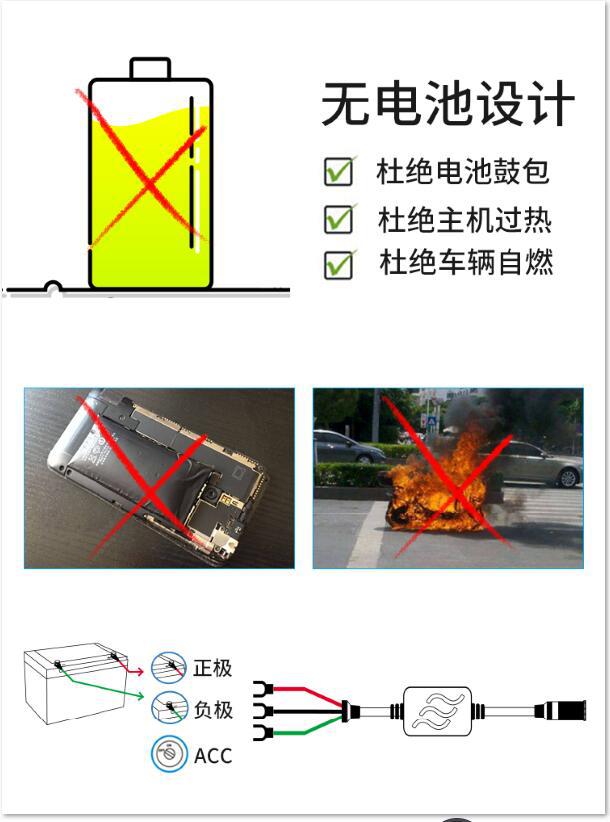 无电池设计

杜绝电池鼓包

杜绝主机过热

杜绝车辆自燃

正极

负极

ACC