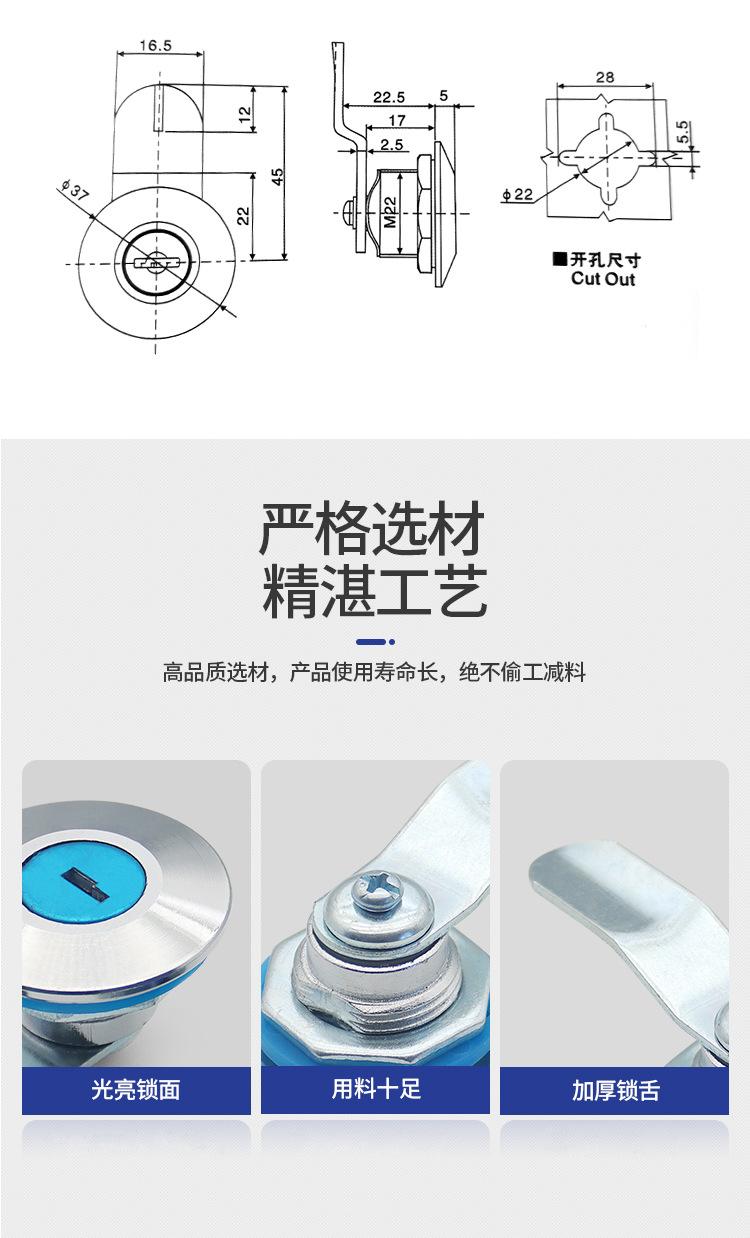 16.5

12

45

22

ϕ37

22.5

5

17

2.5

M22

28

5.5

ϕ22

■开孔尺寸
Cut Out

严格选材
精湛工艺

高品质选材，产品使用寿命长，绝不偷工减料

光亮锁面

用料十足

加厚锁舌