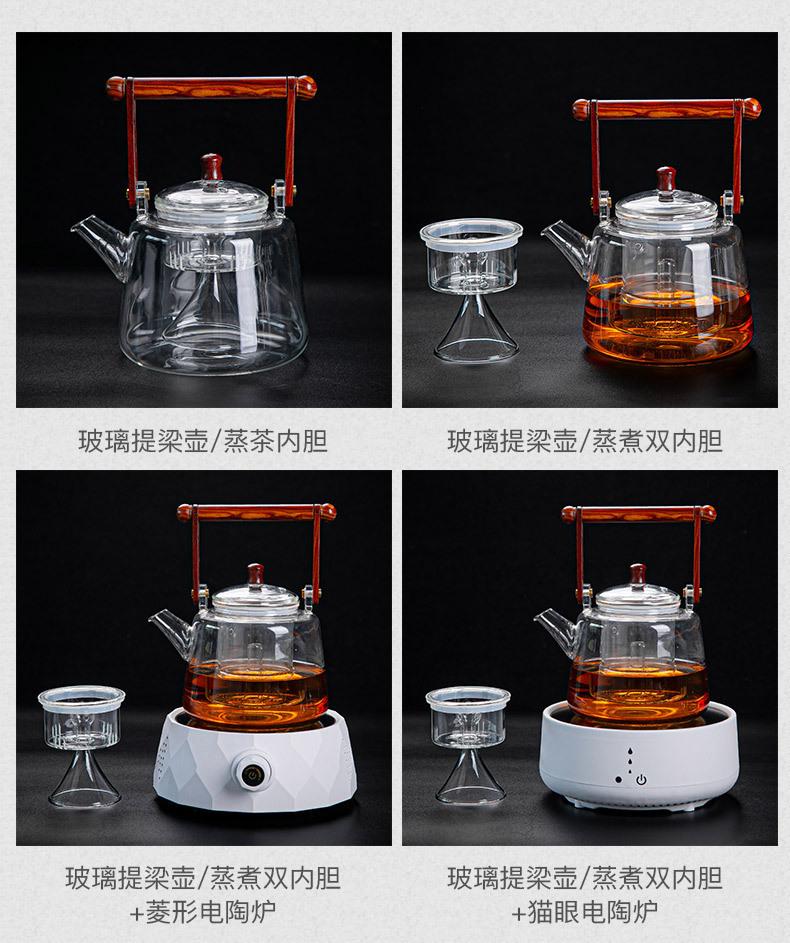 玻璃提梁壶/蒸茶内胆

玻璃提梁壶/蒸煮双内胆

玻璃提梁壶/蒸煮双内胆
+菱形电陶炉

玻璃提梁壶/蒸煮双内胆
+猫眼电陶炉