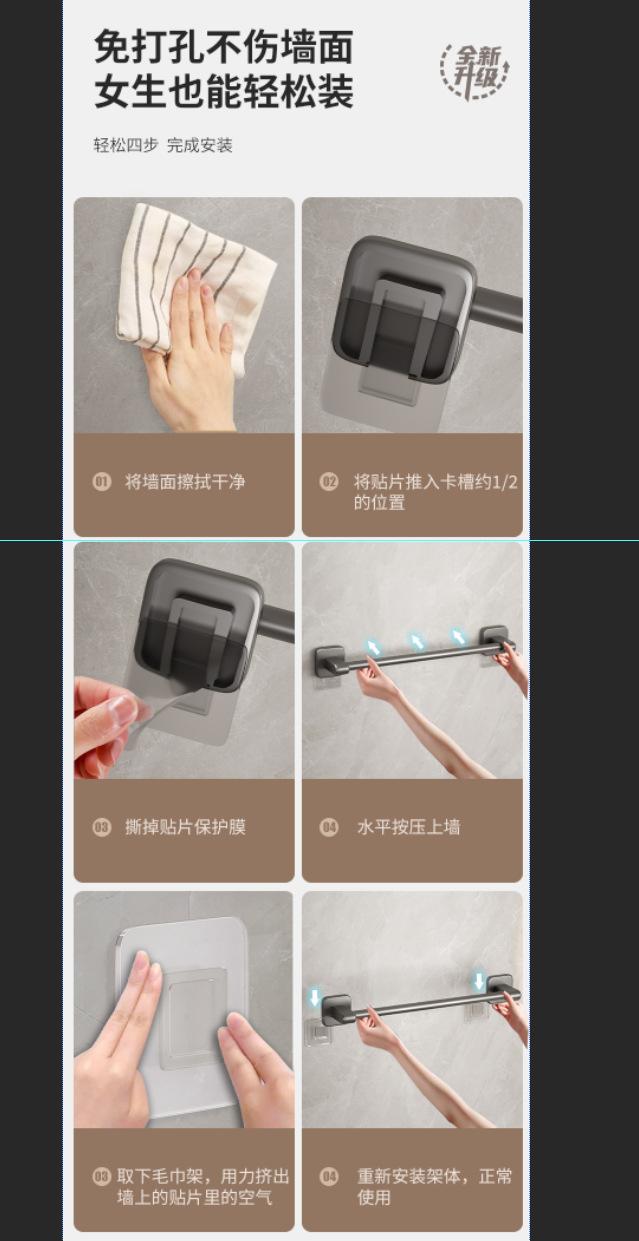 免打孔不伤墙面
女生也能轻松装

全新升级

轻松四步 完成安装

01 将墙面擦拭干净

02 将贴片推入卡槽约1/2的位置

03 撕掉贴片保护膜

04 水平按压上墙

03 取下毛巾架，用力挤出墙上的贴片里的空气

04 重新安装架体，正常使用