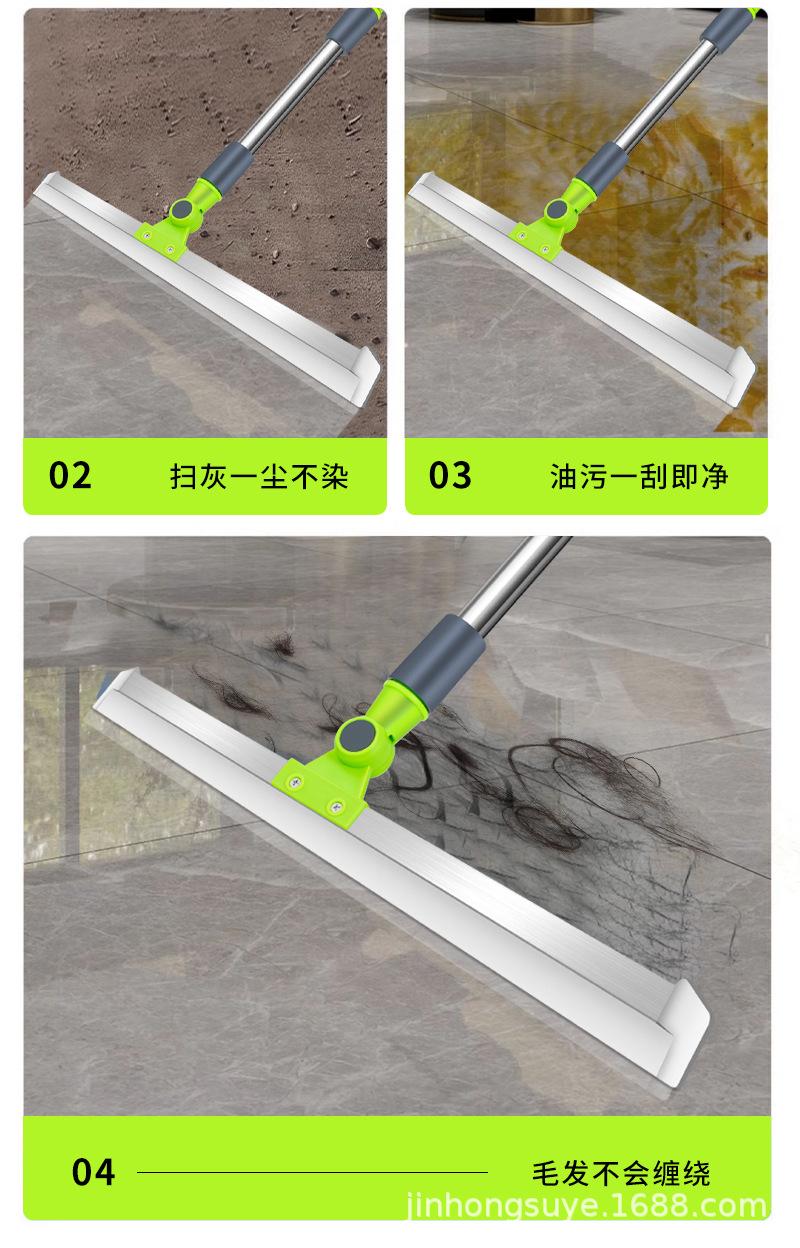 02 扫灰一尘不染

03 油污一刮即净

04 毛发不会缠绕

jinhongsuye.1688.com