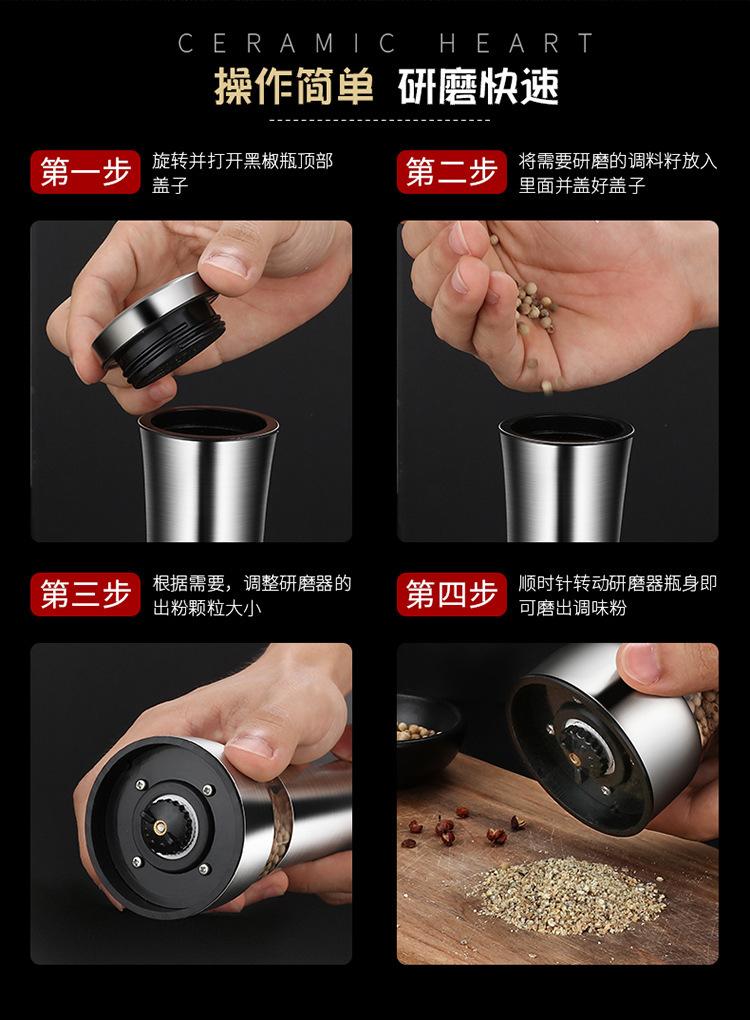 CERAMIC HEART
操作简单 研磨快速

第一步 旋转并打开黑椒瓶顶部盖子

第二步 将需要研磨的调料籽放入里面并盖好盖子

第三步 根据需要，调整研磨器的出粉颗粒大小

第四步 顺时针转动研磨器瓶身即可磨出调味粉