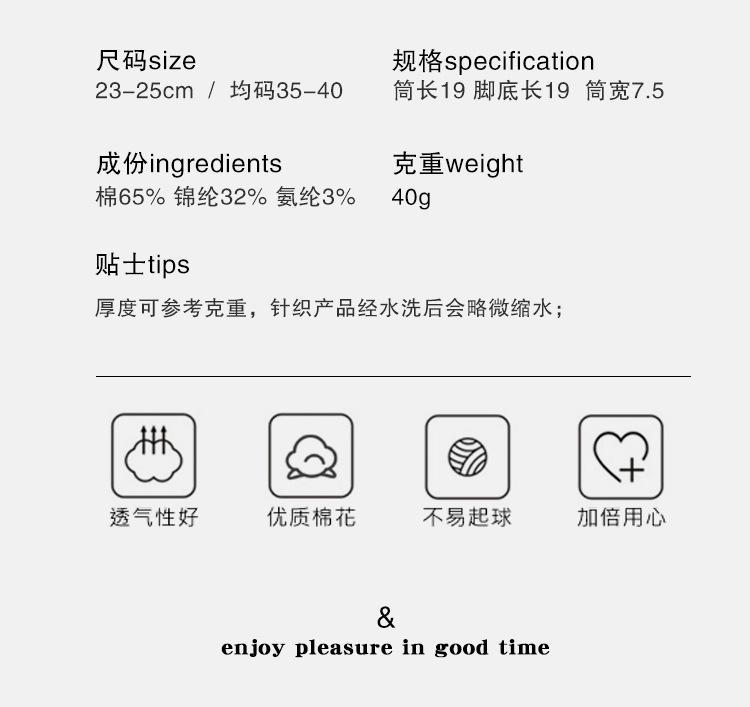 尺码size
23-25cm / 均码35-40

规格specification
筒长19 脚底长19 筒宽7.5

成份ingredients
棉65% 锦纶32% 氨纶3%

克重weight
40g

贴士tips
厚度可参考克重，针织产品经水洗后会略微缩水；

透气性好

优质棉花

不易起球

加倍用心

&
enjoy pleasure in good time