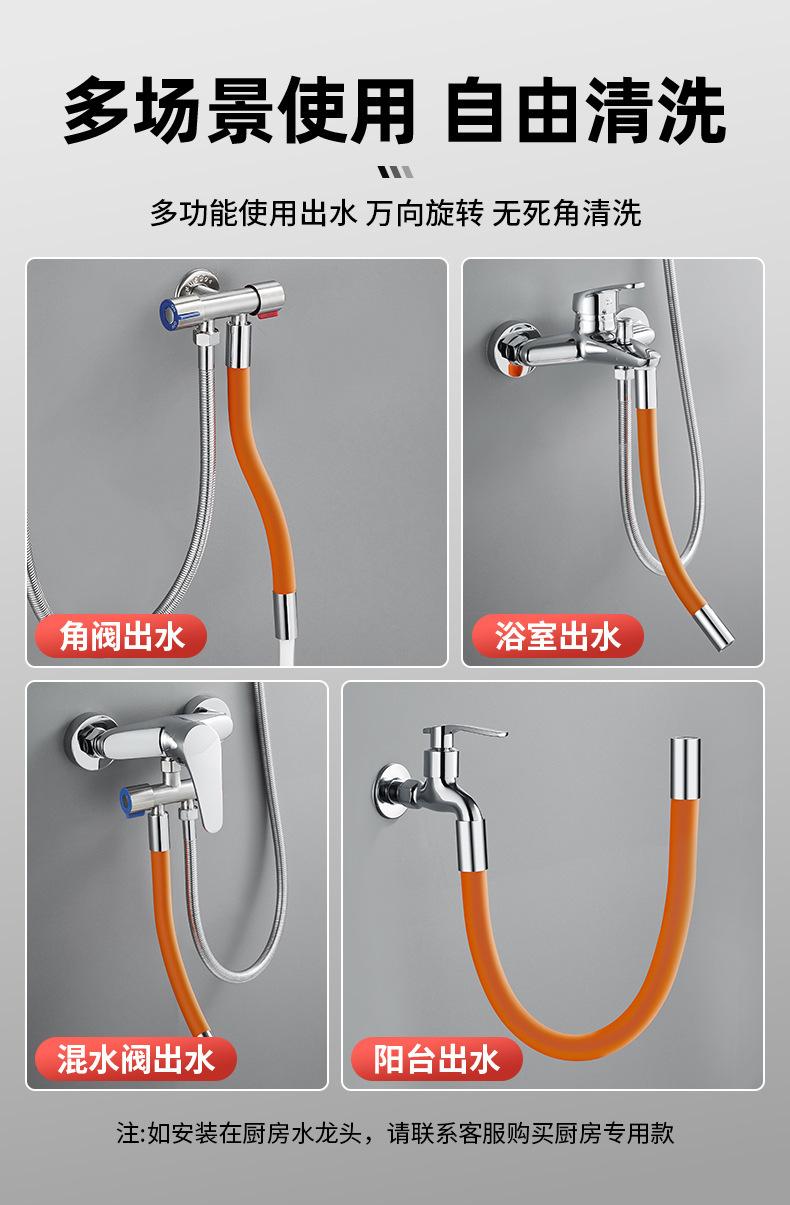 多场景使用 自由清洗

多功能使用出水 万向旋转 无死角清洗

角阀出水

浴室出水

混水阀出水

阳台出水

注:如安装在厨房水龙头，请联系客服购买厨房专用款