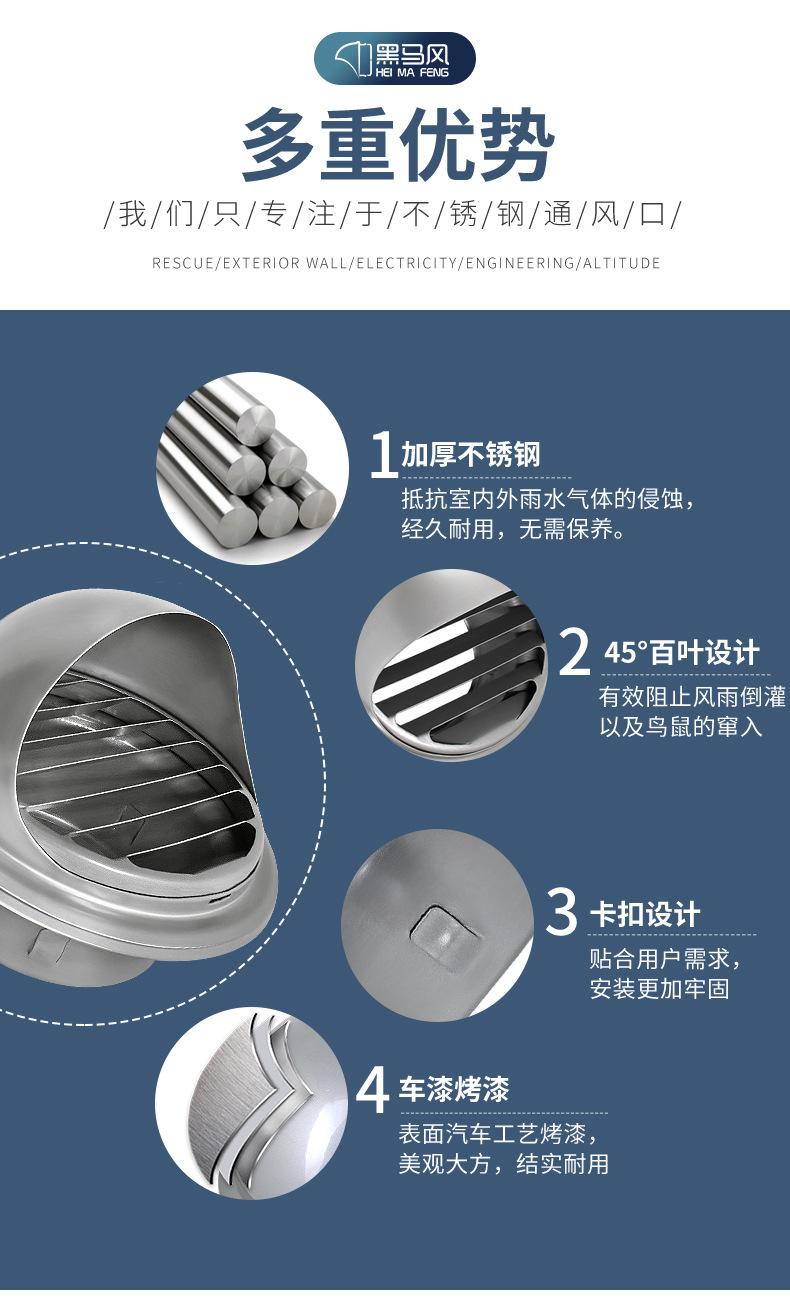 黑马风
HEI MA FENG

多重优势

/我/们/只/专/注/于/不/锈/钢/通/风/口/

RESCUE/EXTERIOR WALL/ELECTRICITY/ENGINEERING/ALTITUDE

1 加厚不锈钢
抵抗室内外雨水气体的侵蚀，经久耐用，无需保养。

2 45°百叶设计
有效阻止风雨倒灌以及鸟鼠的窜入

3 卡扣设计
贴合用户需求，安装更加牢固

4 车漆烤漆
表面汽车工艺烤漆，美观大方，结实耐用