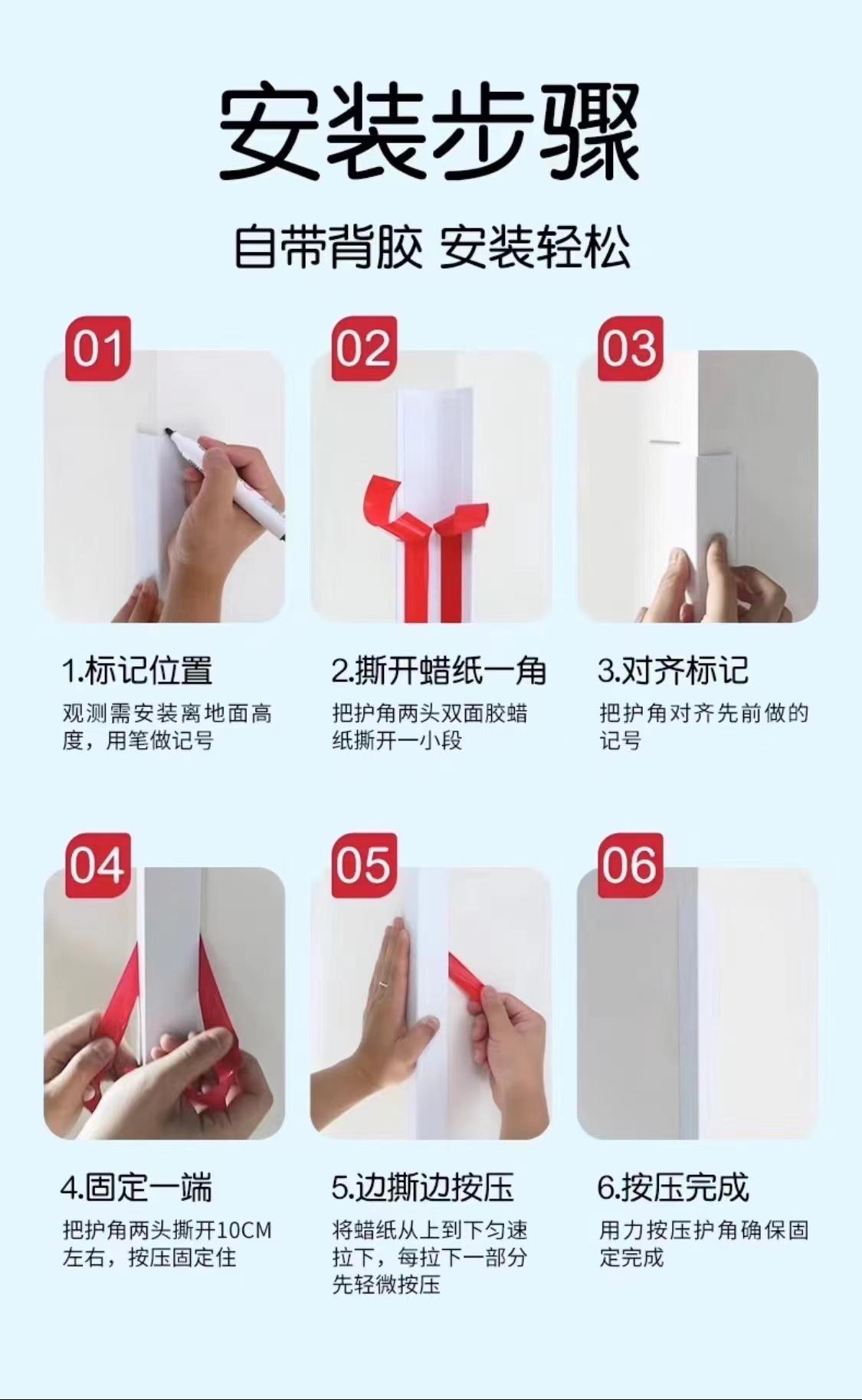 安装步骤

自带背胶 安装轻松

01

1.标记位置

观测需安装离地面高度，用笔做记号

02

2.撕开蜡纸一角

把护角两头双面胶蜡纸撕开一小段

03

3.对齐标记

把护角对齐先前做的记号

04

4.固定一端

把护角两头撕开10CM左右，按压固定住

05

5.边撕边按压

将蜡纸从上到下匀速拉下，每拉下一部分先轻微按压

06

6.按压完成

用力按压护角确保固定完成