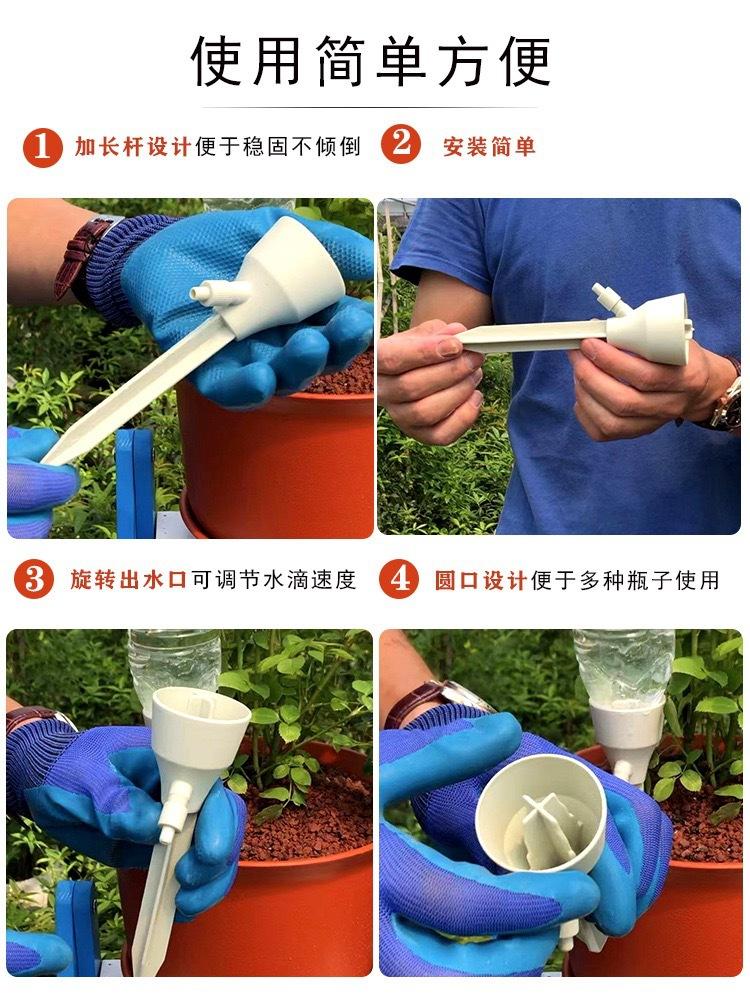 使用简单方便

1 加长杆设计便于稳固不倾倒

2 安装简单

3 旋转出水口可调节水滴速度

4 圆口设计便于多种瓶子使用