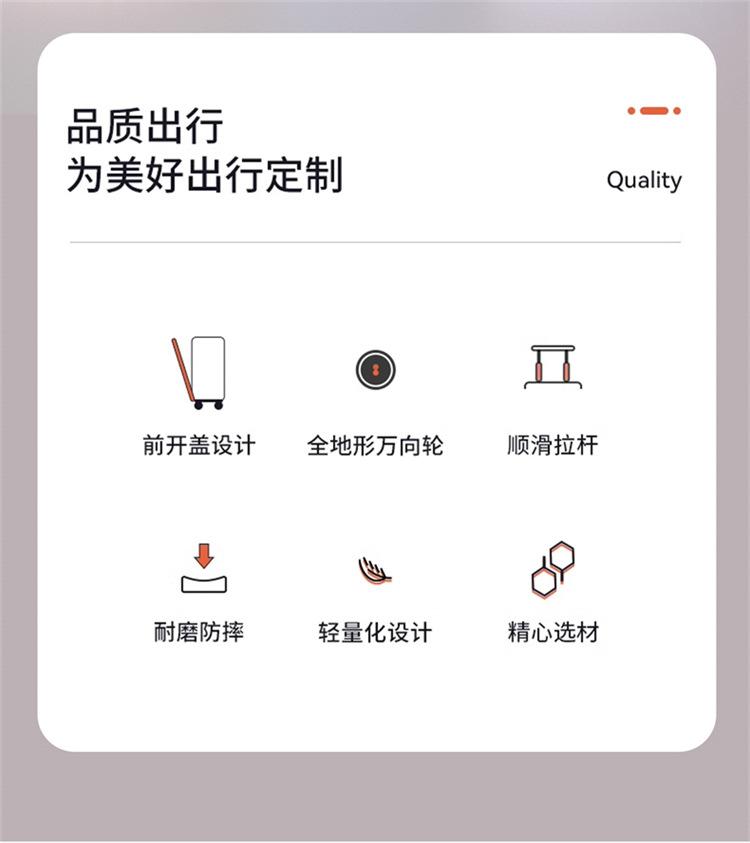 品质出行
为美好出行定制

Quality

前开盖设计

全地形万向轮

顺滑拉杆

耐磨防摔

轻量化设计

精心选材