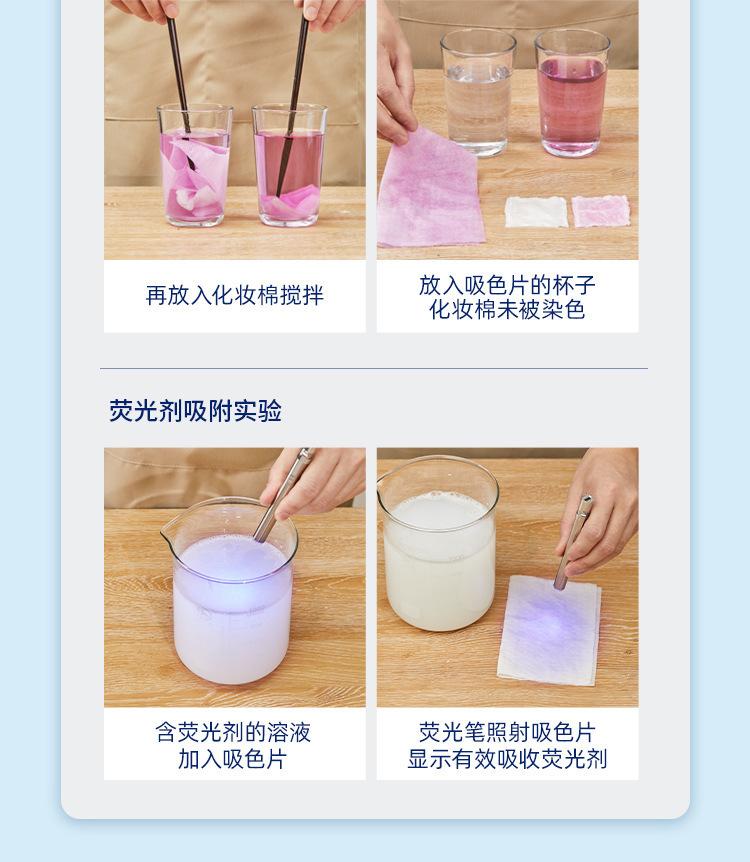 再放入化妆棉搅拌

放入吸色片的杯子
化妆棉未被染色

荧光剂吸附实验

含荧光剂的溶液
加入吸色片

荧光笔照射吸色片
显示有效吸收荧光剂