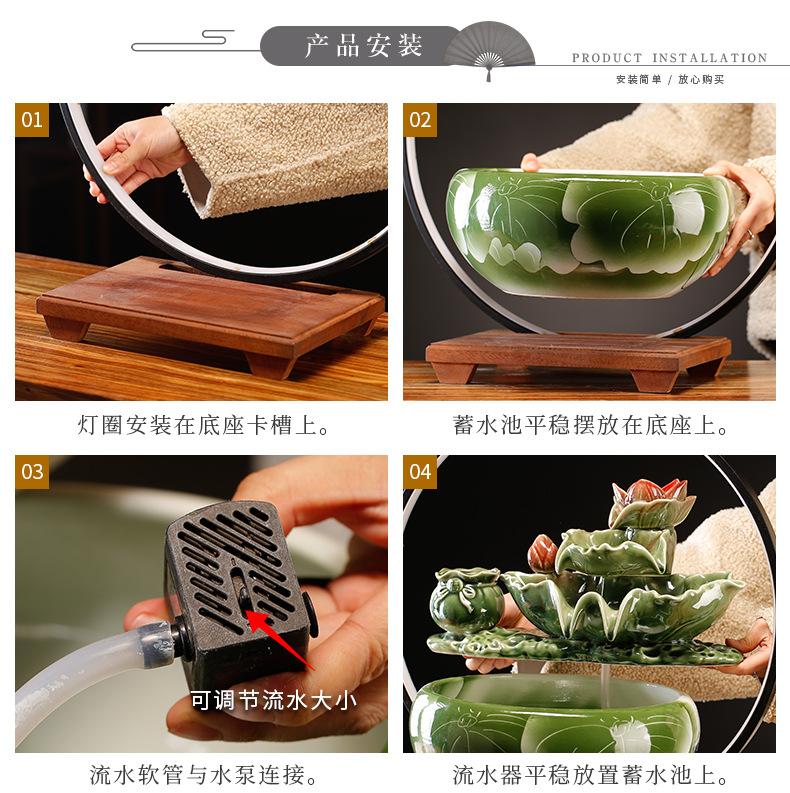 产品安装

PRODUCT INSTALLATION

安装简单 / 放心购买

01

灯圈安装在底座卡槽上。

02

蓄水池平稳摆放在底座上。

03

可调节流水大小

流水软管与水泵连接。

04

流水器平稳放置蓄水池上。