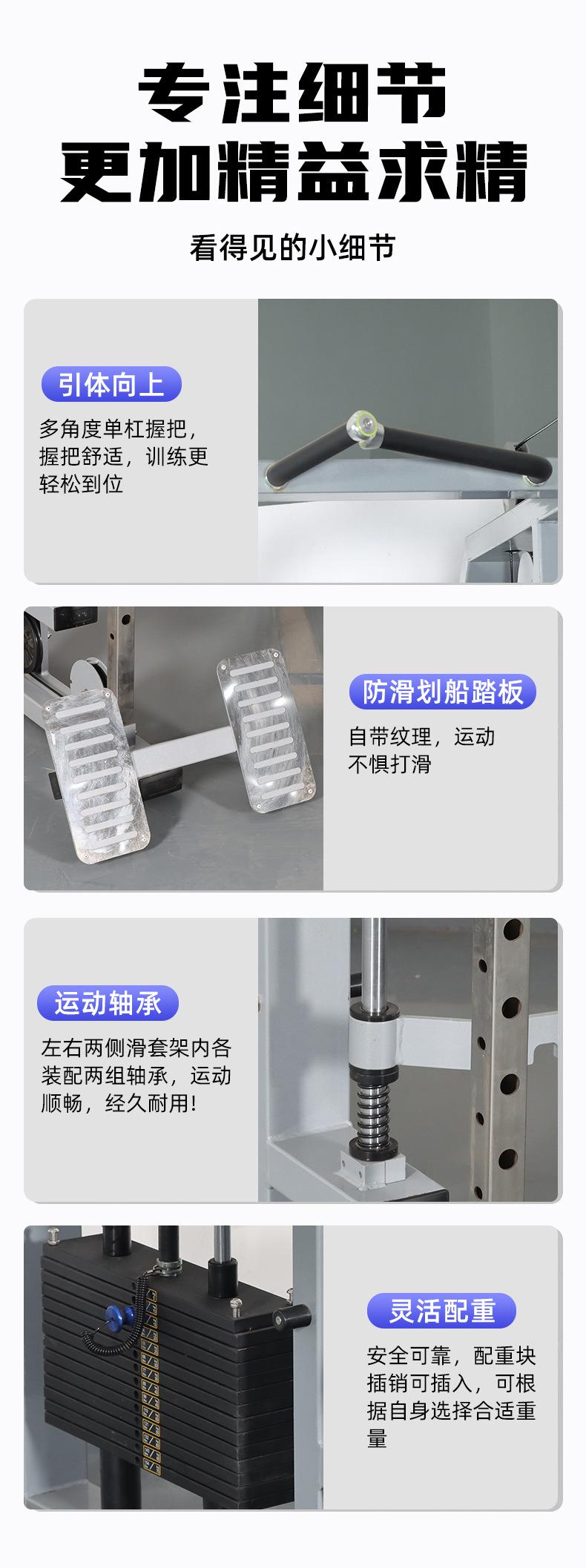 专注细节
更加精益求精

看得见的小细节

引体向上

多角度单杠握把，握把舒适，训练更轻松到位

防滑划船踏板

自带纹理，运动不惧打滑

运动轴承

左右两侧滑套架内各装配两组轴承，运动顺畅，经久耐用！

灵活配重

安全可靠，配重块插销可插入，可根据自身选择合适重量