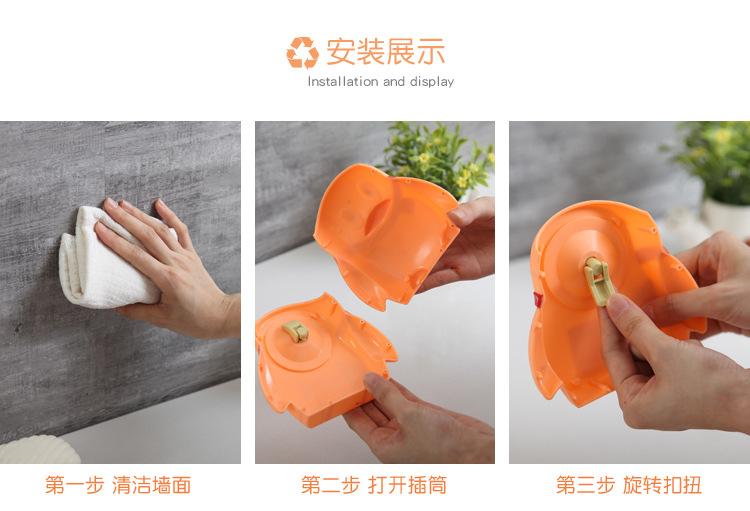 安装展示
Installation and display

第一步 清洁墙面

第二步 打开插筒

第三步 旋转扣扭