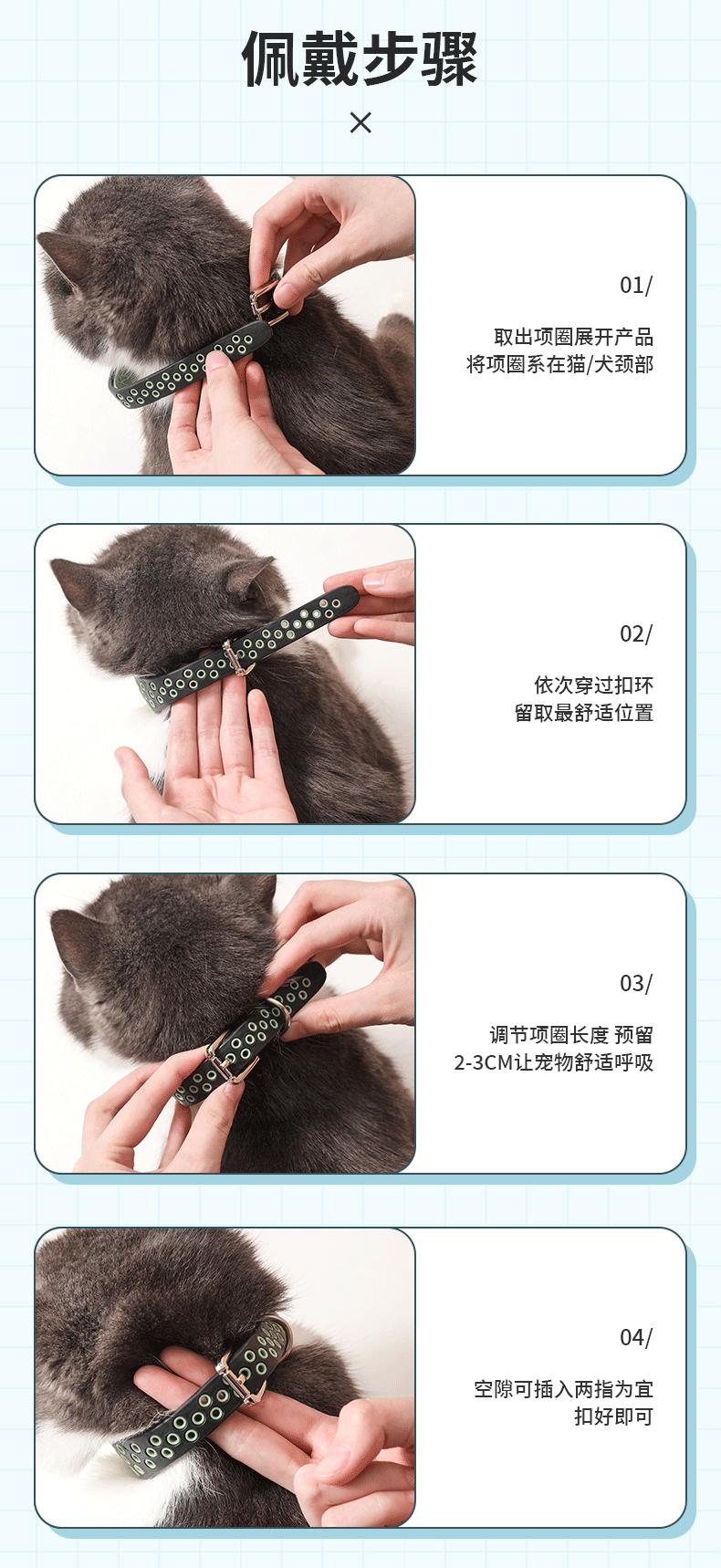 佩戴步骤

×

01/

取出项圈展开产品
将项圈系在猫/犬颈部

02/

依次穿过扣环
留取最舒适位置

03/

调节项圈长度 预留
2-3CM让宠物舒适呼吸

04/

空隙可插入两指为宜
扣好即可