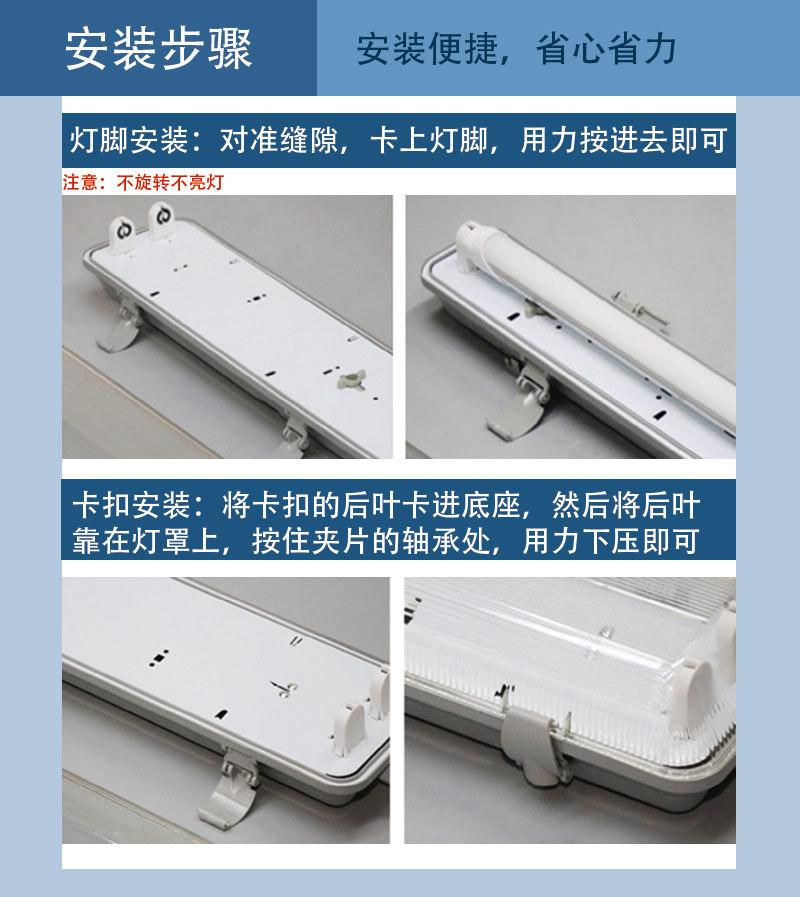 安装步骤

安装便捷，省心省力

灯脚安装：对准缝隙，卡上灯脚，用力按进去即可

注意：不旋转不亮灯

卡扣安装：将卡扣的后叶卡进底座，然后将后叶靠在灯罩上，按住夹片的轴承处，用力下压即可