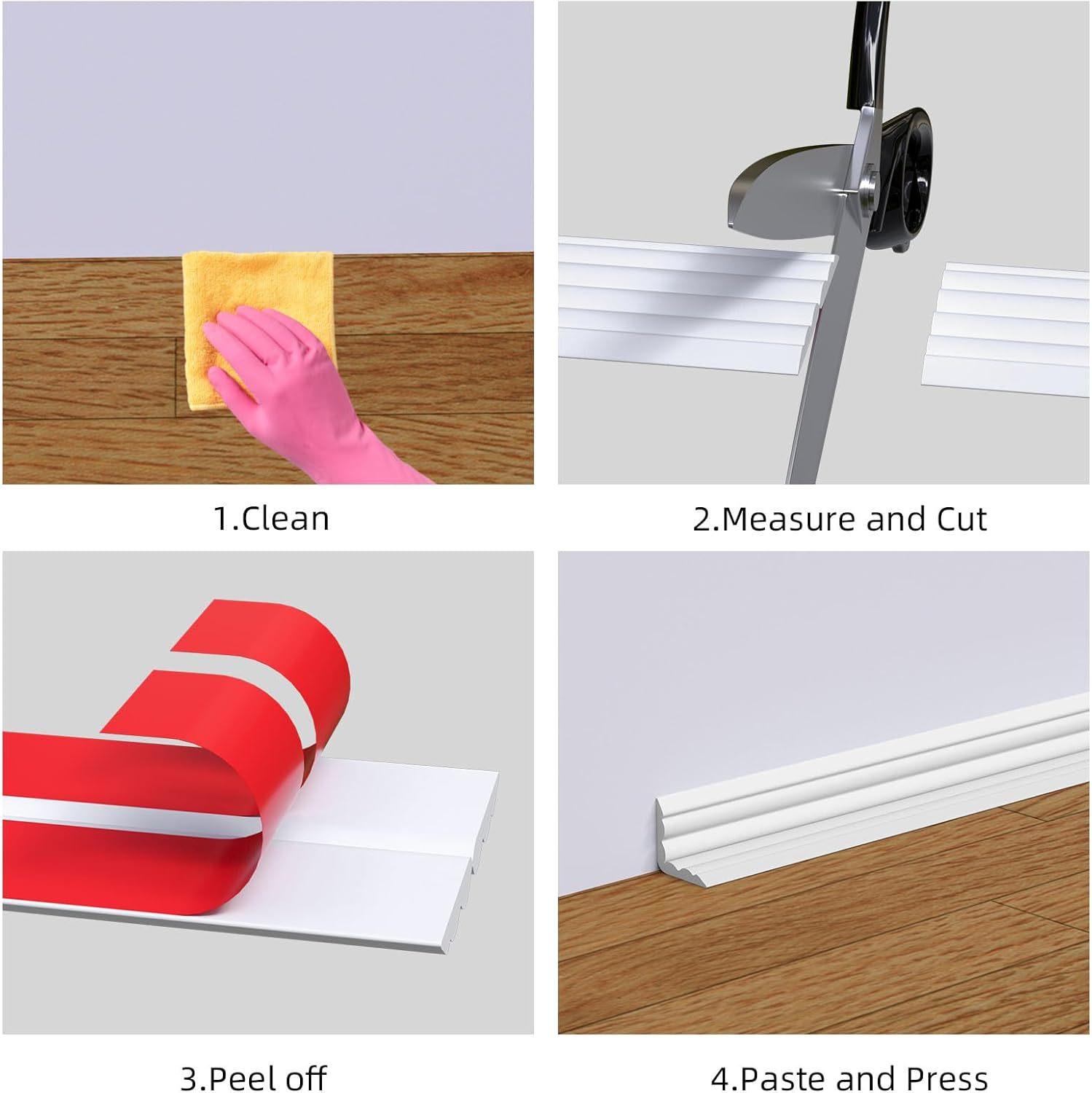 1.Clean

2.Measure and Cut

3.Peel off

4.Paste and Press