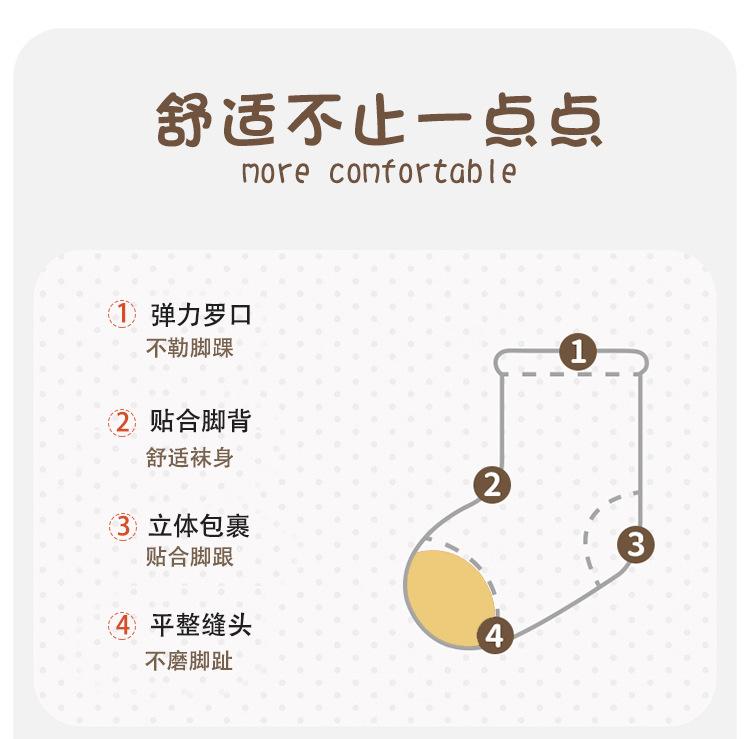 舒适不止一点点
more comfortable

1 弹力罗口
不勒脚踝

2 贴合脚背
舒适袜身

3 立体包裹
贴合脚跟

4 平整缝头
不磨脚趾

1
2
3
4