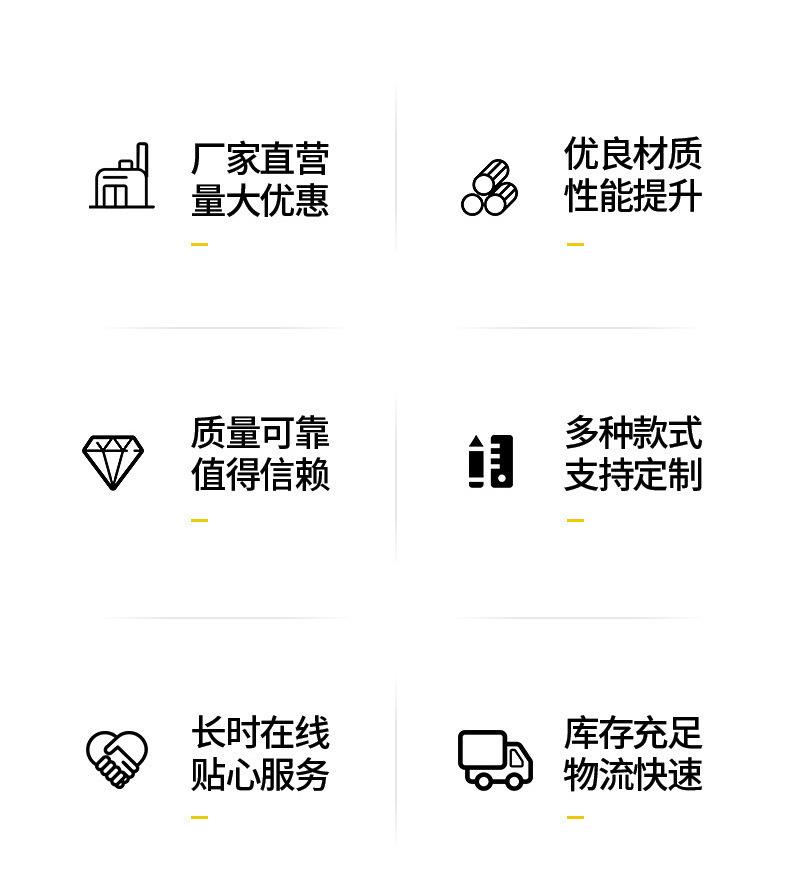 厂家直营
量大优惠

优良材质
性能提升

质量可靠
值得信赖

多种款式
支持定制

长时在线
贴心服务

库存充足
物流快速