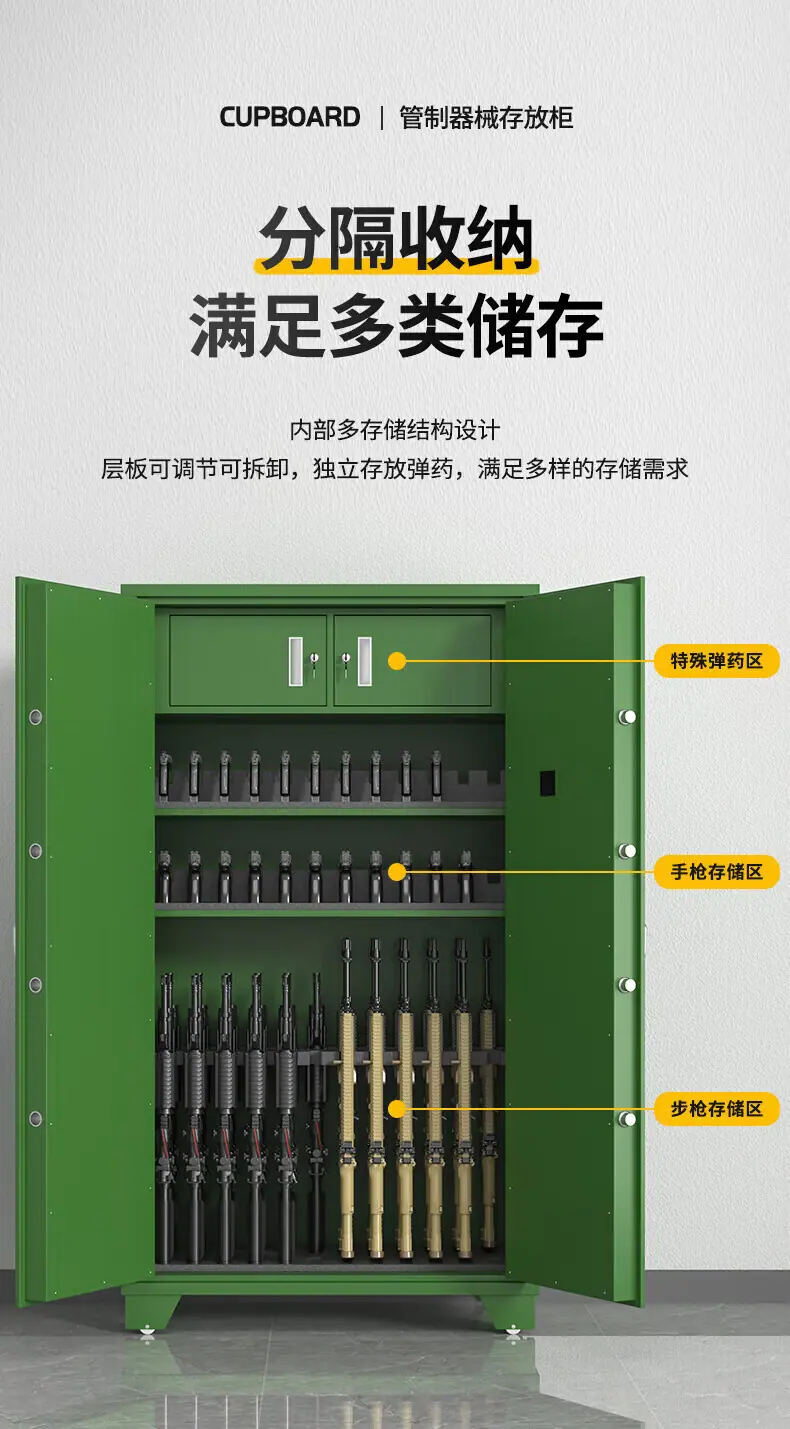 CUPBOARD | 管制器械存放柜

分隔收纳
满足多类储存

内部多存储结构设计
层板可调节可拆卸，独立存放弹药，满足多样的存储需求

特殊弹药区

手枪存储区

步枪存储区