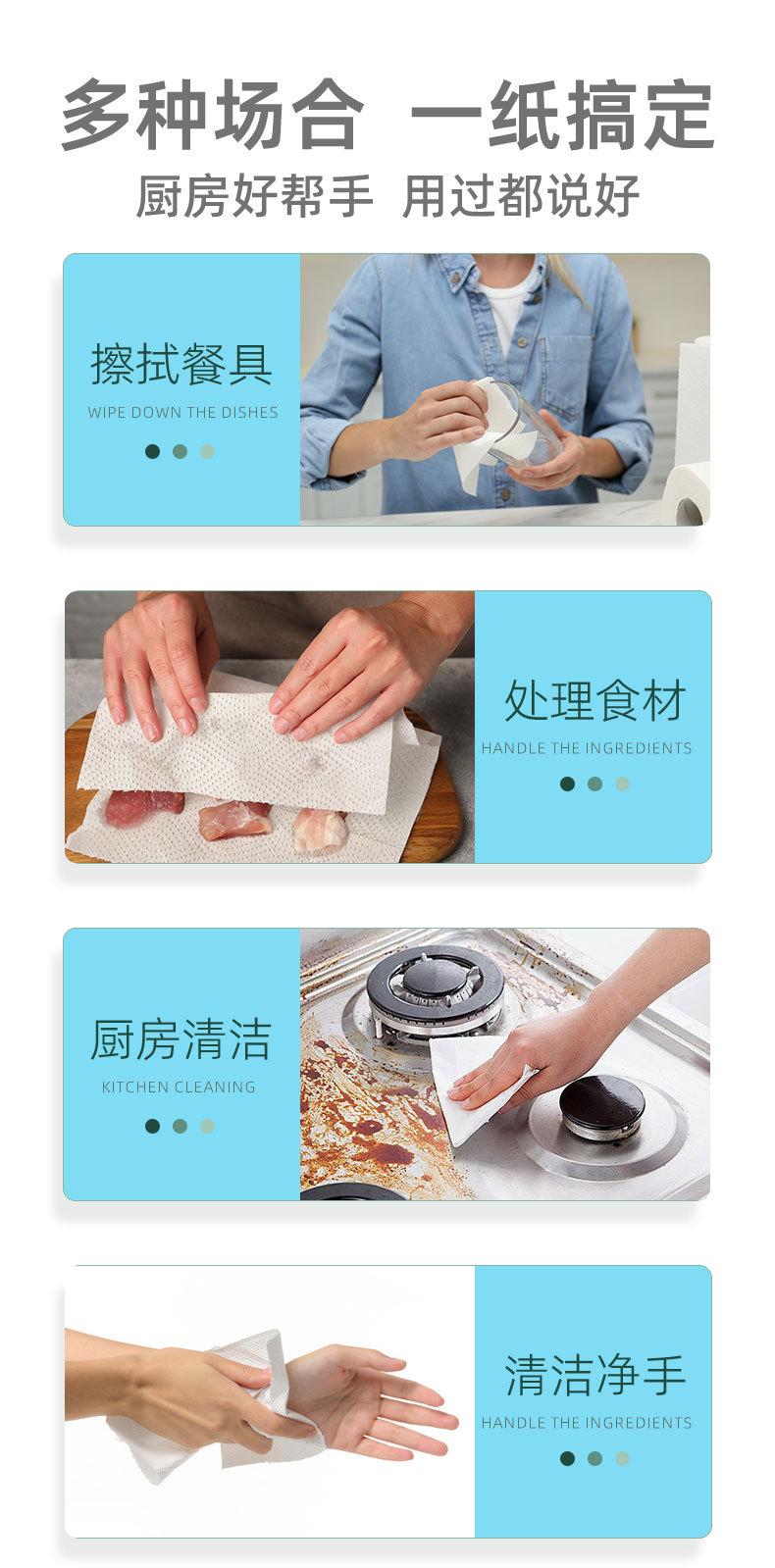 多种场合 一纸搞定

厨房好帮手 用过都说好

擦拭餐具

WIPE DOWN THE DISHES

处理食材

HANDLE THE INGREDIENTS

厨房清洁

KITCHEN CLEANING

清洁净手

HANDLE THE INGREDIENTS