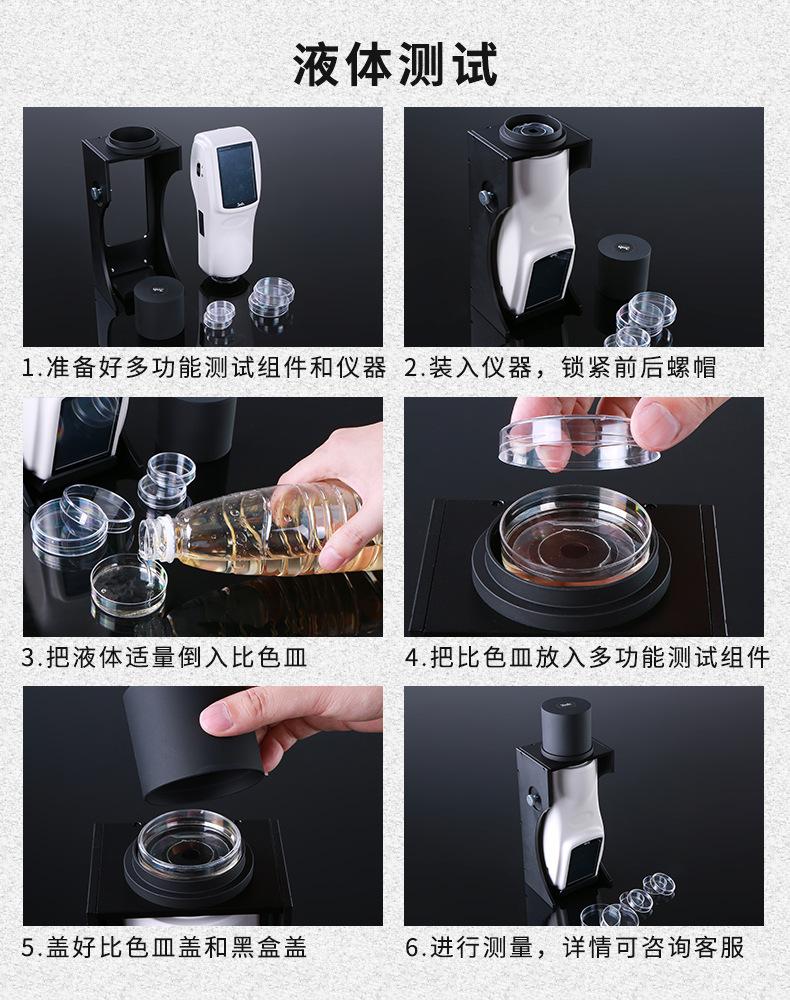 液体测试

1.准备好多功能测试组件和仪器

2.装入仪器，锁紧前后螺帽

3.把液体适量倒入比色皿

4.把比色皿放入多功能测试组件

5.盖好比色皿盖和黑盒盖

6.进行测量，详情可咨询客服