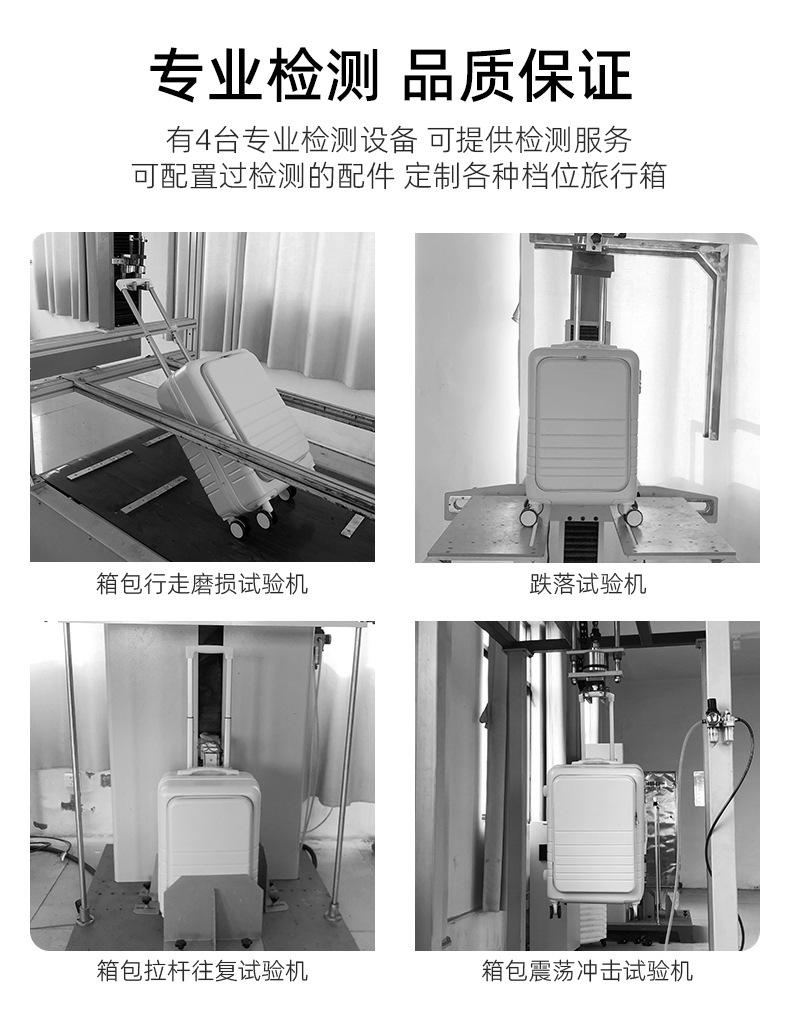 专业检测 品质保证

有4台专业检测设备 可提供检测服务
可配置过检测的配件 定制各种档位旅行箱

箱包行走磨损试验机

跌落试验机

箱包拉杆往复试验机

箱包震荡冲击试验机