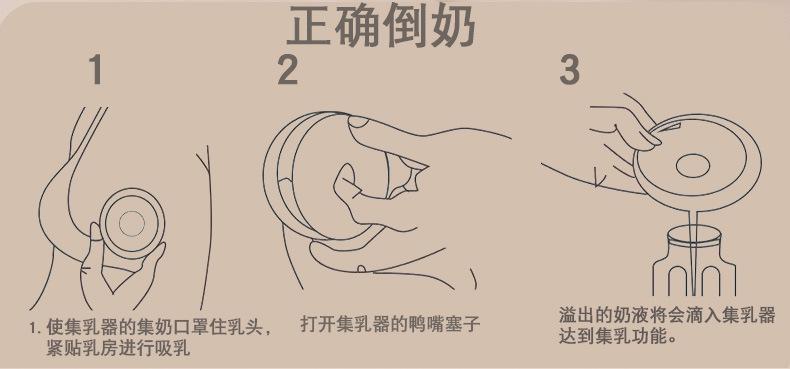 正确倒奶

1

2

3

1. 使集乳器的集奶口罩住乳头，紧贴乳房进行吸乳

打开集乳器的鸭嘴塞子

溢出的奶液将会滴入集乳器达到集乳功能。