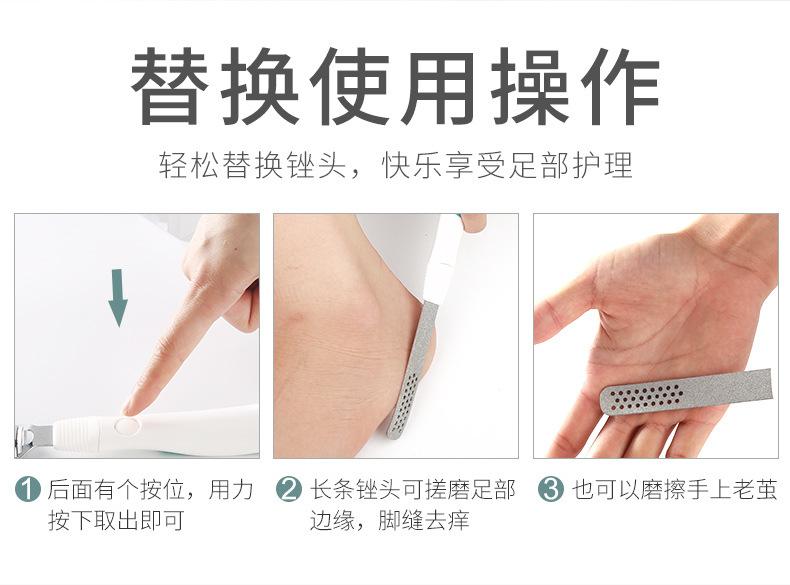 替换使用操作

轻松替换锉头，快乐享受足部护理

1 后面有个按位，用力按下取出即可

2 长条锉头可搓磨足部边缘，脚缝去痒

3 也可以磨擦手上老茧