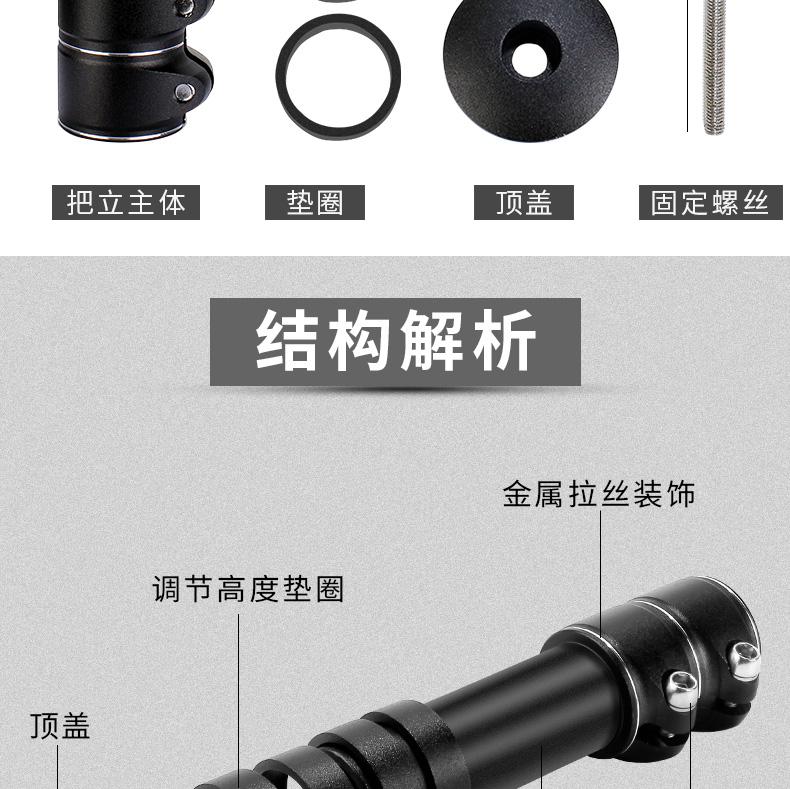 把立主体

垫圈

顶盖

固定螺丝

结构解析

金属拉丝装饰

调节高度垫圈

顶盖