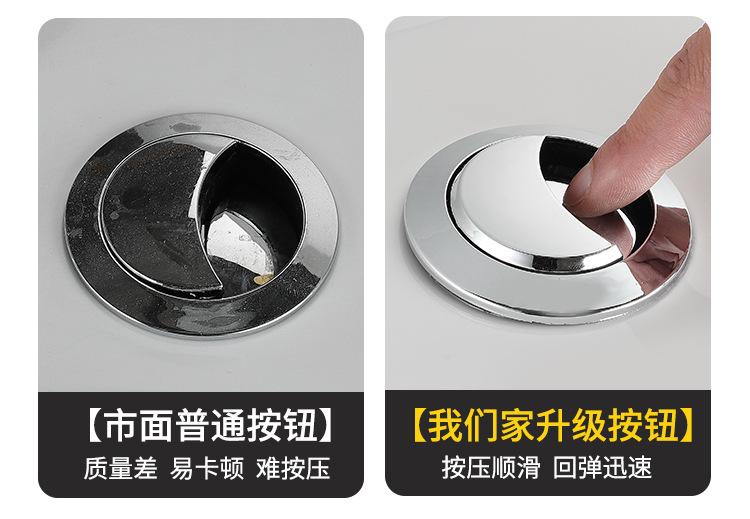 【市面普通按钮】
质量差 易卡顿 难按压

【我们家升级按钮】
按压顺滑 回弹迅速