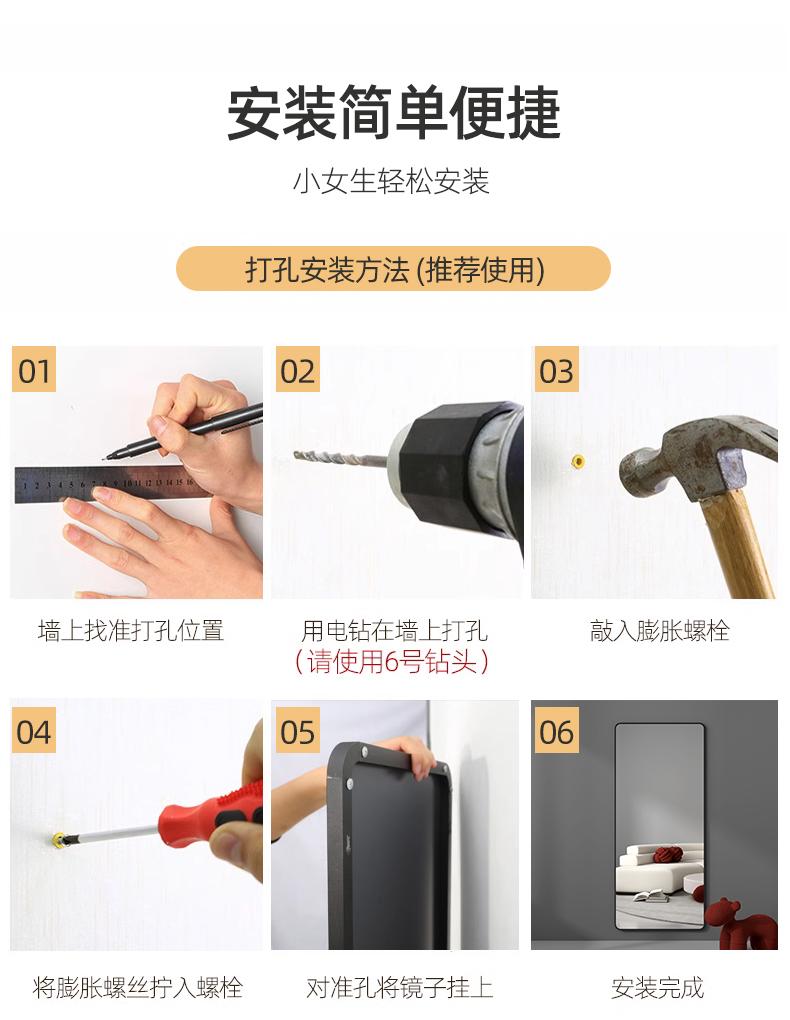 安装简单便捷

小女生轻松安装

打孔安装方法 (推荐使用)

01

1 2 3 4 5 6 7 8 9 10 11 12 13 14 15 16

墙上找准打孔位置

02

用电钻在墙上打孔
（请使用6号钻头）

03

敲入膨胀螺栓

04

将膨胀螺丝拧入螺栓

05

对准孔将镜子挂上

06

安装完成