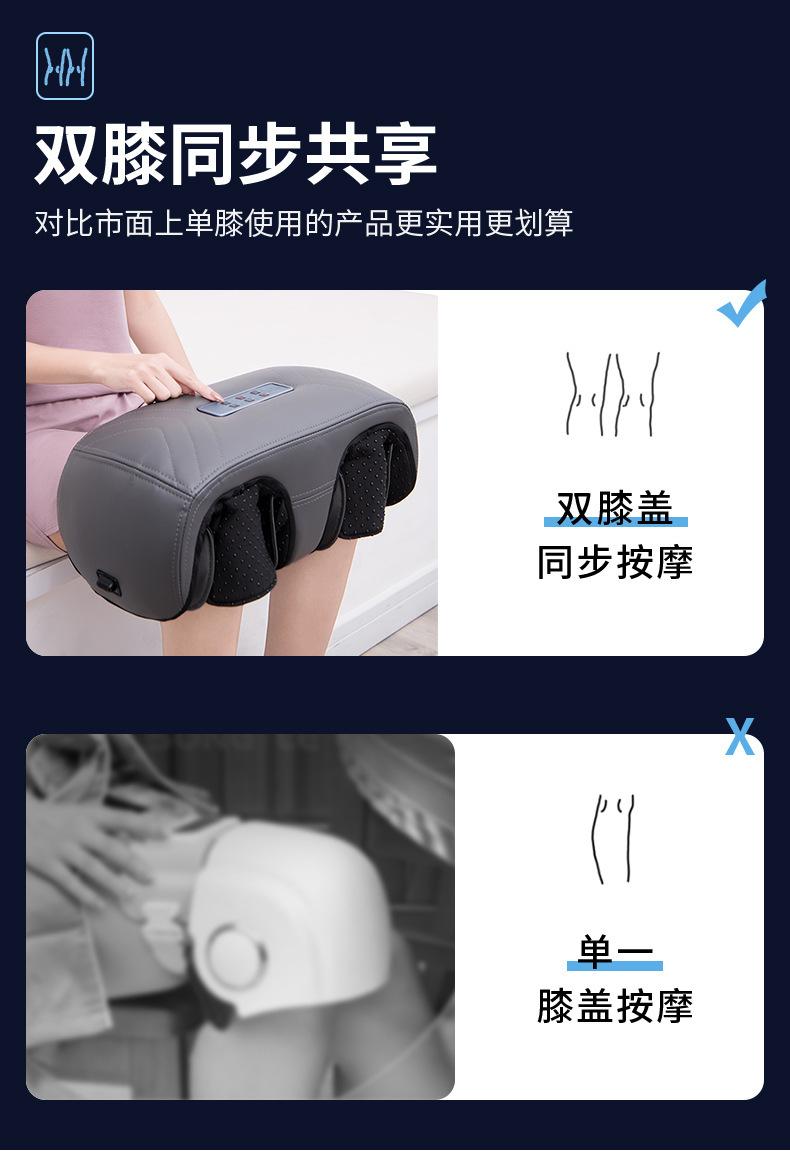 双膝同步共享

对比市面上单膝使用的产品更实用更划算

双膝盖
同步按摩

X

单一
膝盖按摩