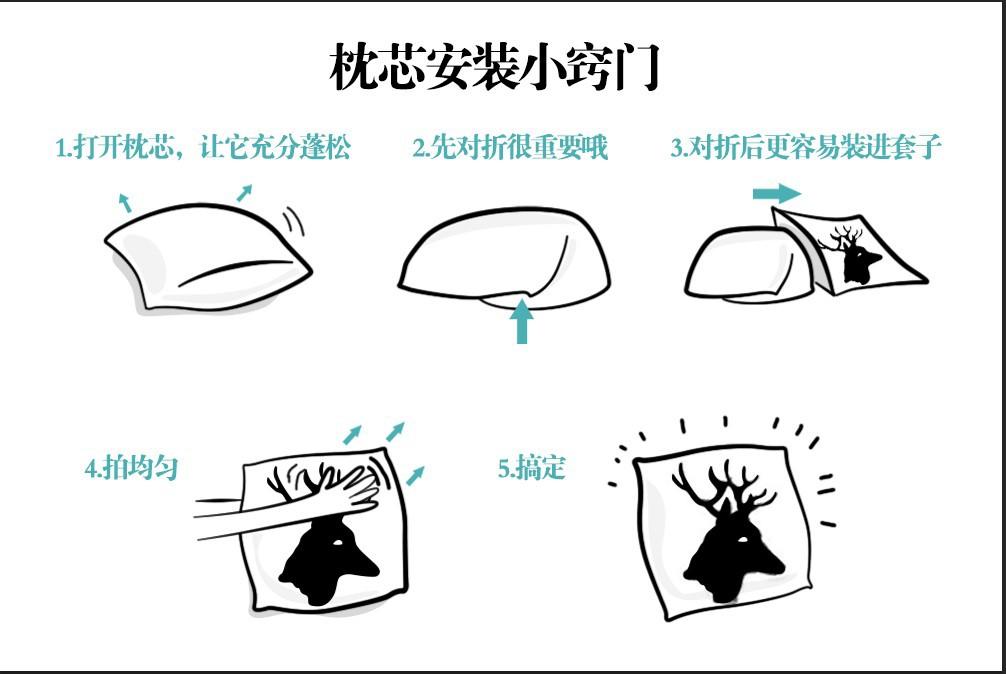 枕芯安装小窍门

1.打开枕芯，让它充分蓬松

2.先对折很重要哦

3.对折后更容易装进套子

4.拍均匀

5.搞定