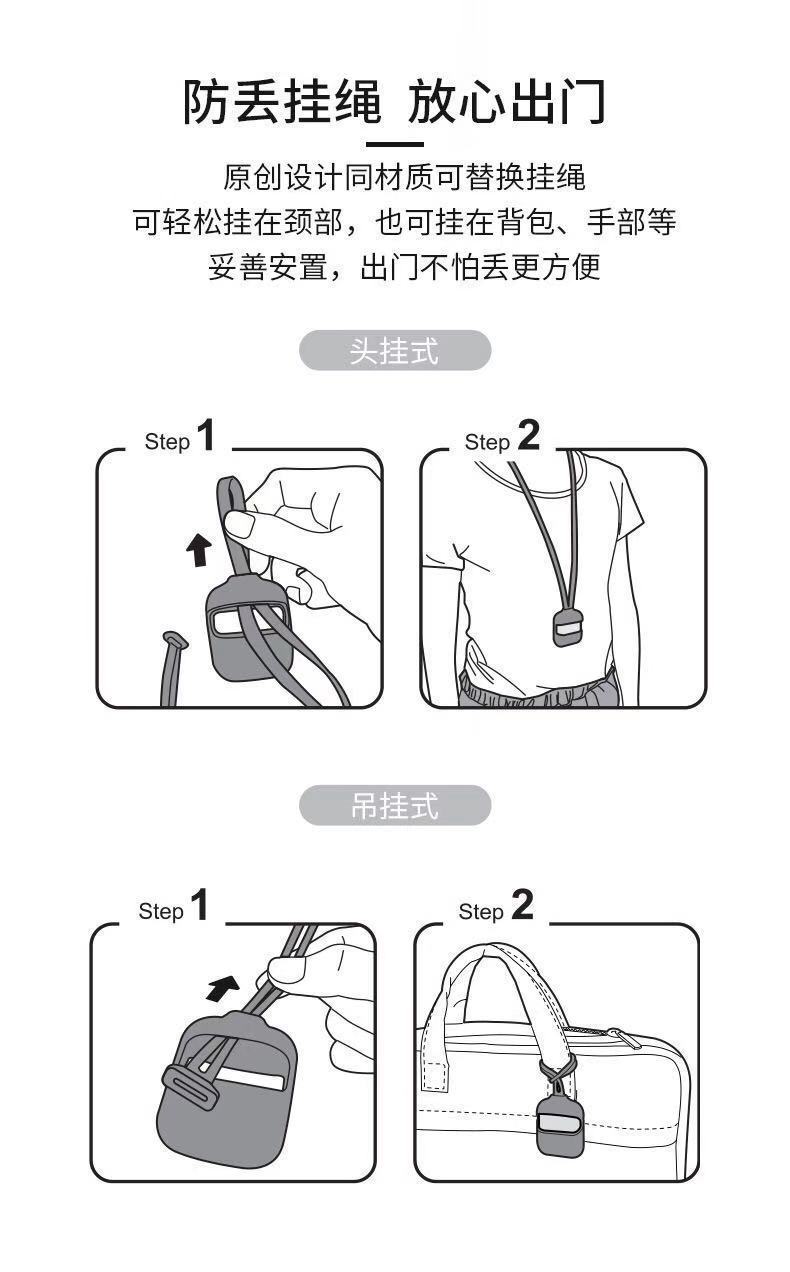 防丢挂绳 放心出门

原创设计同材质可替换挂绳
可轻松挂在颈部，也可挂在背包、手部等
妥善安置，出门不怕丢更方便

头挂式

Step 1

Step 2

吊挂式

Step 1

Step 2