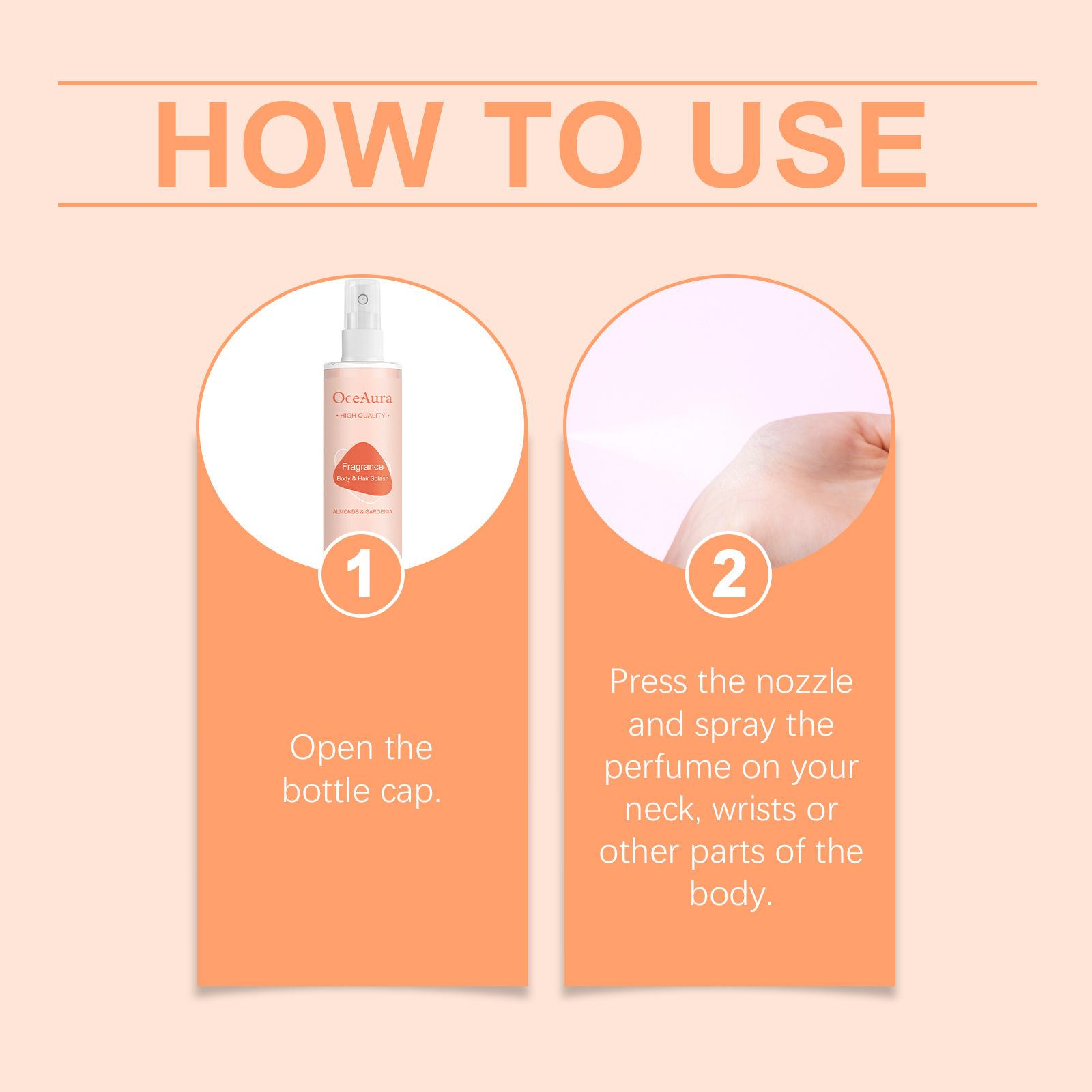 HOW TO USE

OceAura
• HIGH QUALITY •
Fragrance
Body & Hair Splash
ALMONDS & GARDENIA

1

Open the bottle cap.

2

Press the nozzle and spray the perfume on your neck, wrists or other parts of the body.