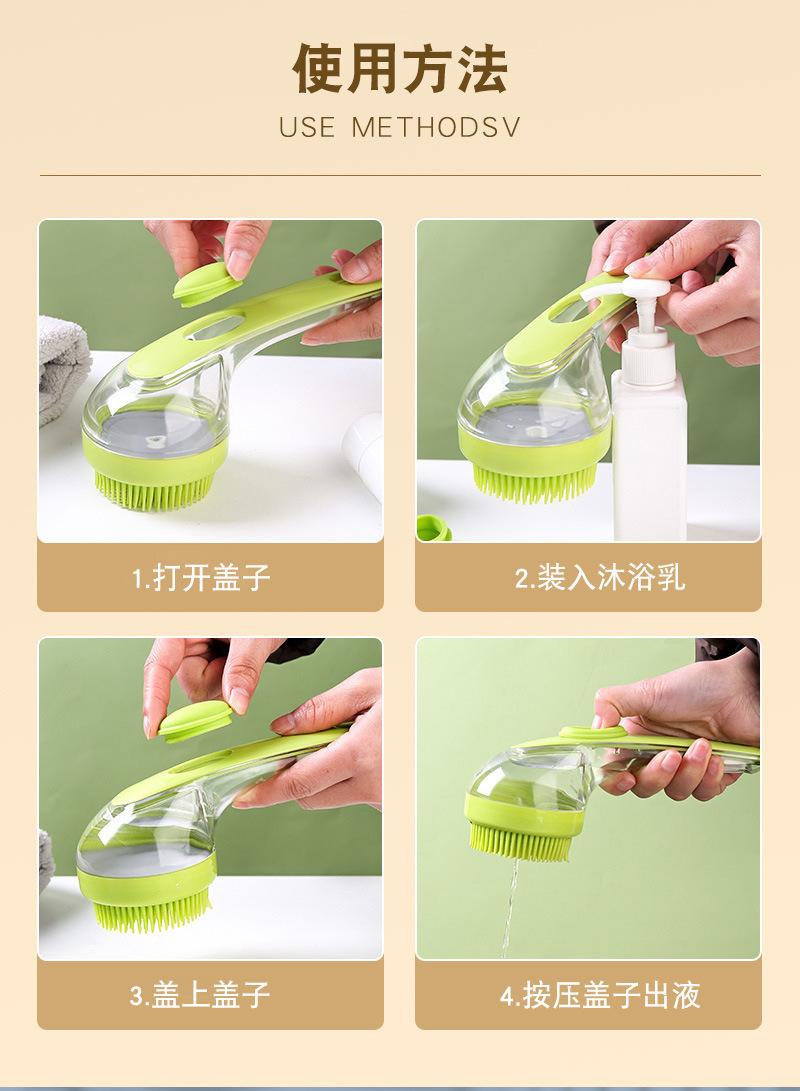 使用方法

USE METHODSV

1.打开盖子

2.装入沐浴乳

3.盖上盖子

4.按压盖子出液