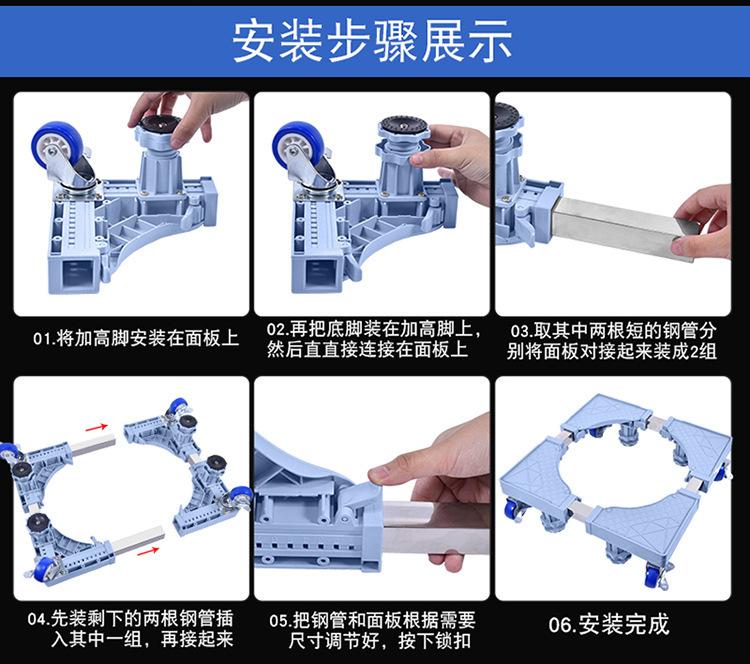 安装步骤展示

01.将加高脚安装在面板上

02.再把底脚装在加高脚上，然后直直接连接在面板上

03.取其中两根短的钢管分别将面板对接起来装成2组

04.先装剩下的两根钢管插入其中一组，再接起来

05.把钢管和面板根据需要尺寸调节好，按下锁扣

06.安装完成