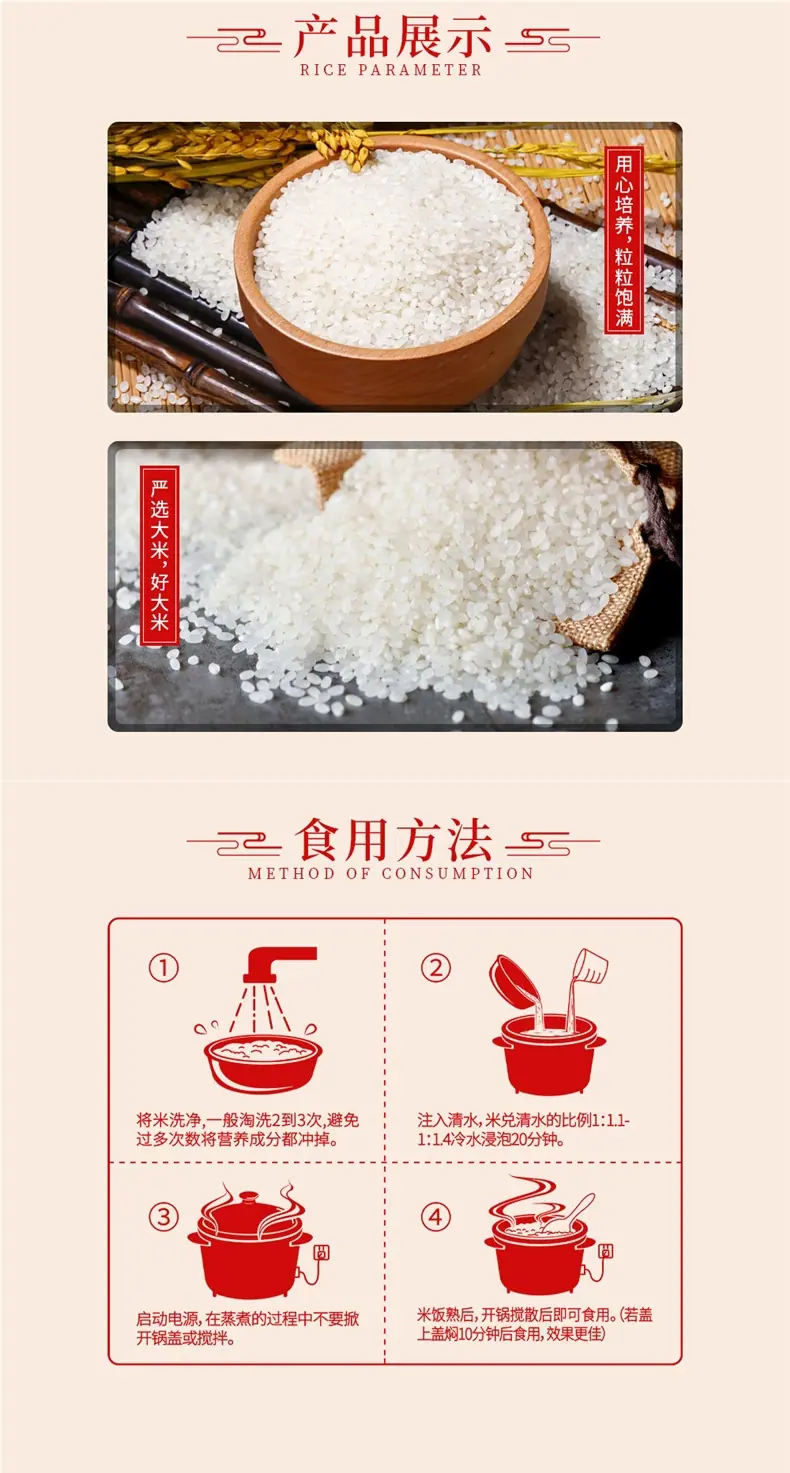 产品展示
RICE PARAMETER

用心培养，粒粒饱满

严选大米，好大米

食用方法
METHOD OF CONSUMPTION

①
将米洗净，一般淘洗2到3次，避免过多次数将营养成分都冲掉。

②
注入清水，米兑清水的比例1:1.1-1:1.4冷水浸泡20分钟。

③
启动电源，在蒸煮的过程中不要掀开锅盖或搅拌。

④
米饭熟后，开锅搅散后即可食用。（若盖上盖焖10分钟后食用，效果更佳）