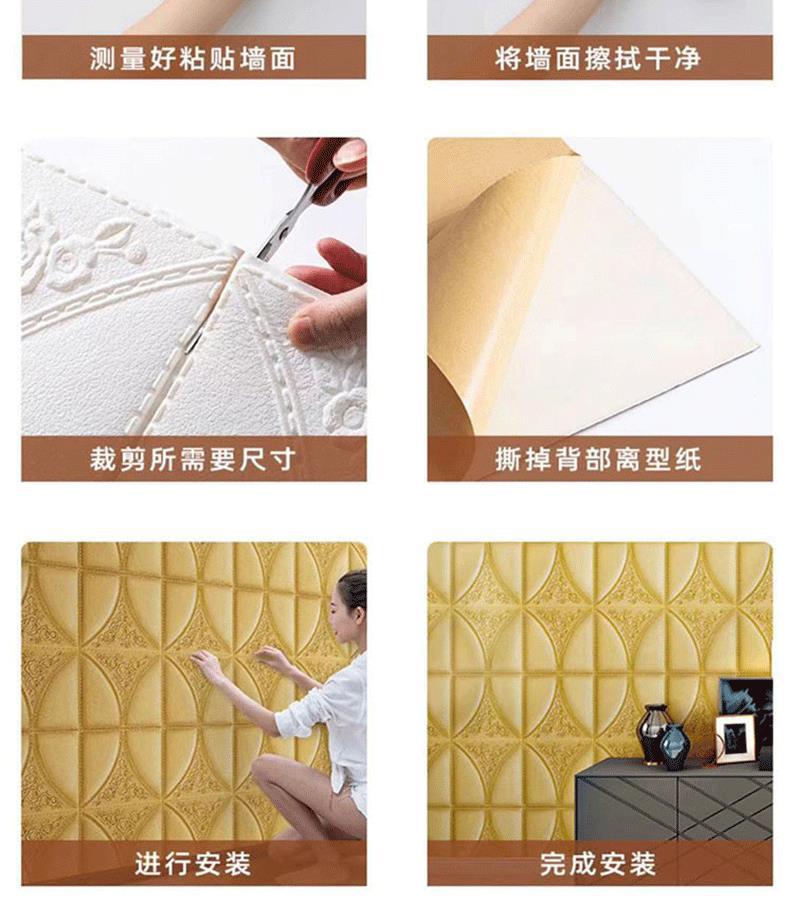 测量好粘贴墙面

将墙面擦拭干净

裁剪所需要尺寸

撕掉背部离型纸

进行安装

完成安装