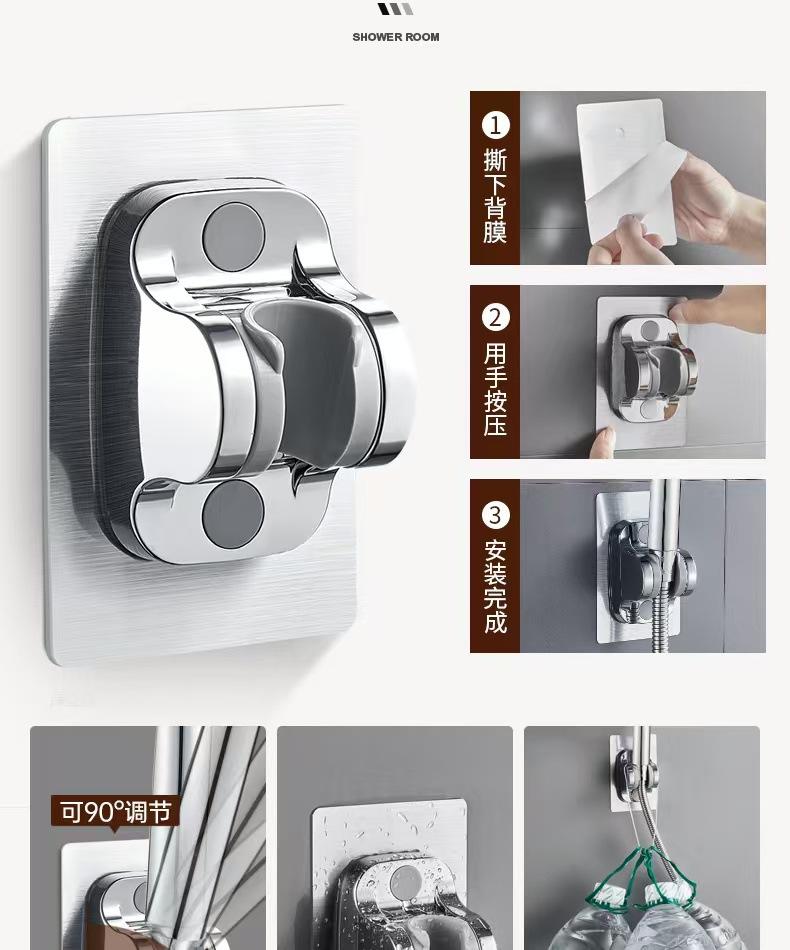 SHOWER ROOM

1 撕下背膜

2 用手按压

3 安装完成

可90°调节