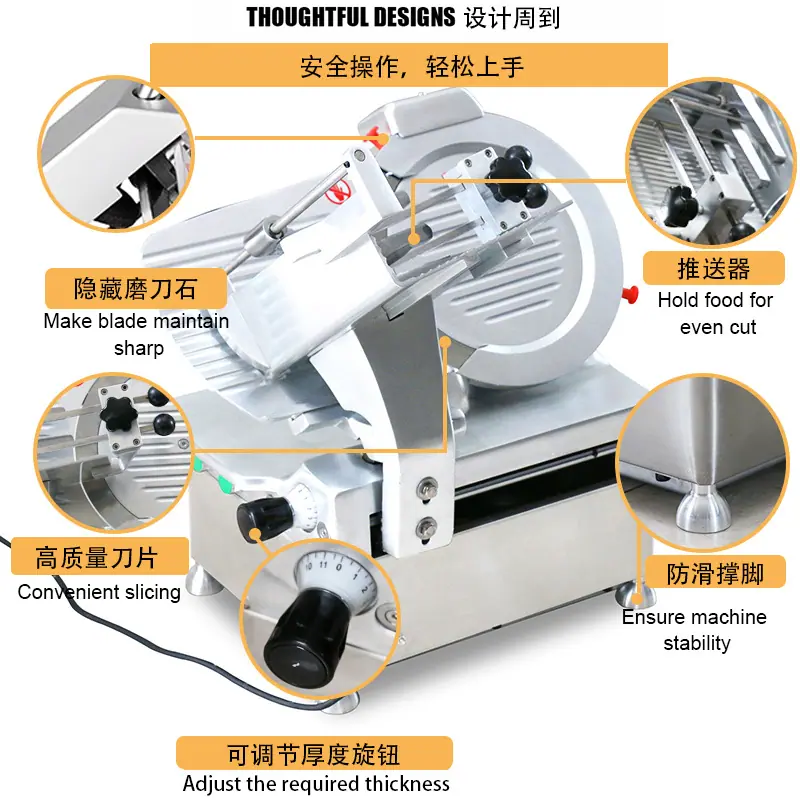 THOUGHTFUL DESIGNS 设计周到

安全操作，轻松上手

隐藏磨刀石
Make blade maintain sharp

推送器
Hold food for even cut

高质量刀片
Convenient slicing

10 11 0 1 2

防滑撑脚
Ensure machine stability

可调节厚度旋钮
Adjust the required thickness