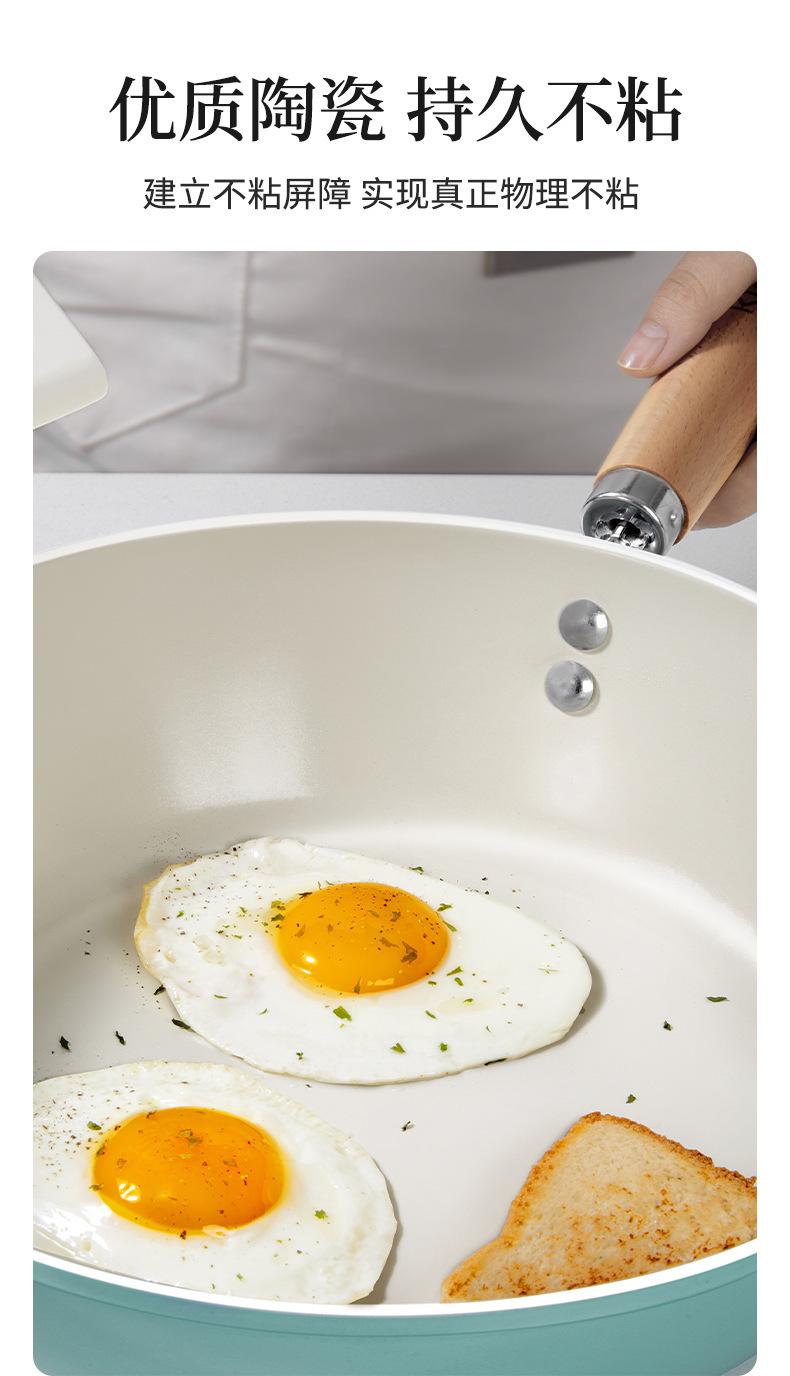 优质陶瓷 持久不粘

建立不粘屏障 实现真正物理不粘