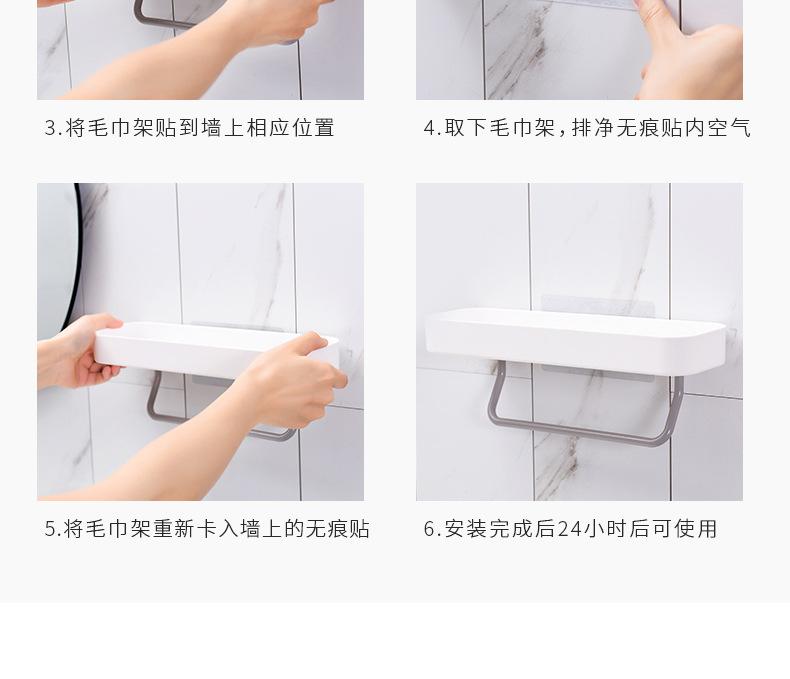 3.将毛巾架贴到墙上相应位置

4.取下毛巾架，排净无痕贴内空气

5.将毛巾架重新卡入墙上的无痕贴

6.安装完成后24小时后可使用