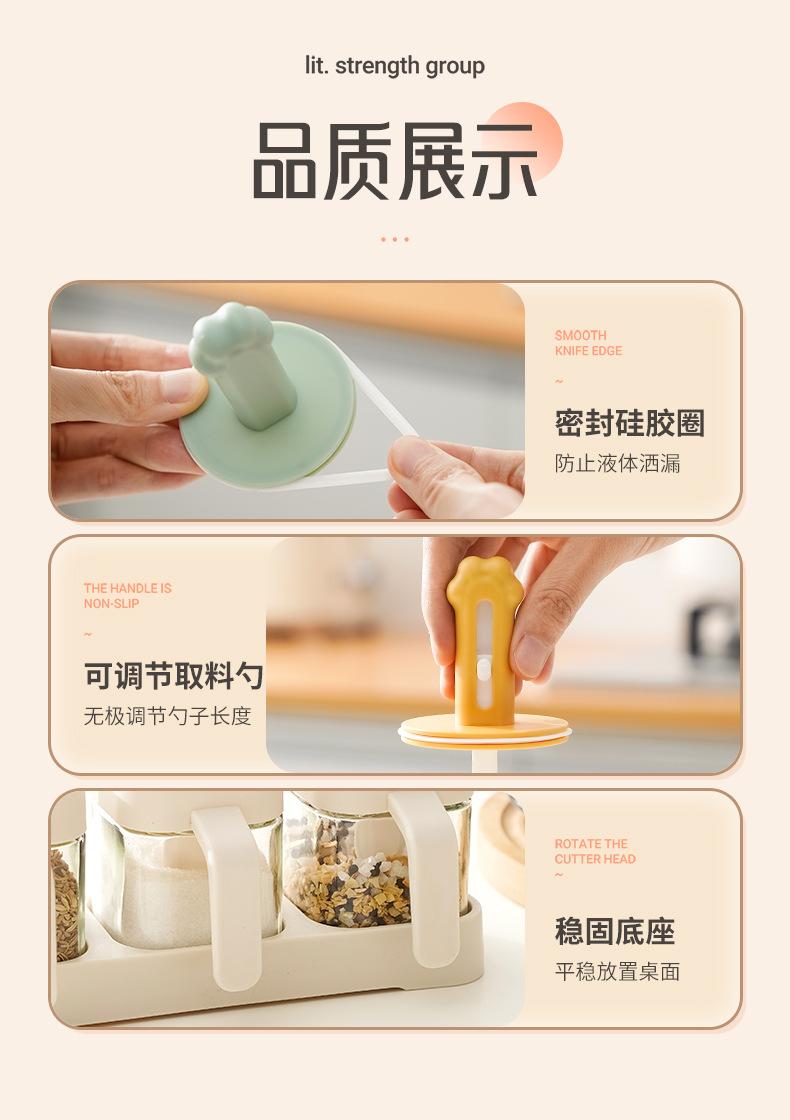 lit. strength group

品质展示

...

SMOOTH KNIFE EDGE

~

密封硅胶圈

防止液体洒漏

THE HANDLE IS NON-SLIP

~

可调节取料勺

无极调节勺子长度

ROTATE THE CUTTER HEAD

~

稳固底座

平稳放置桌面