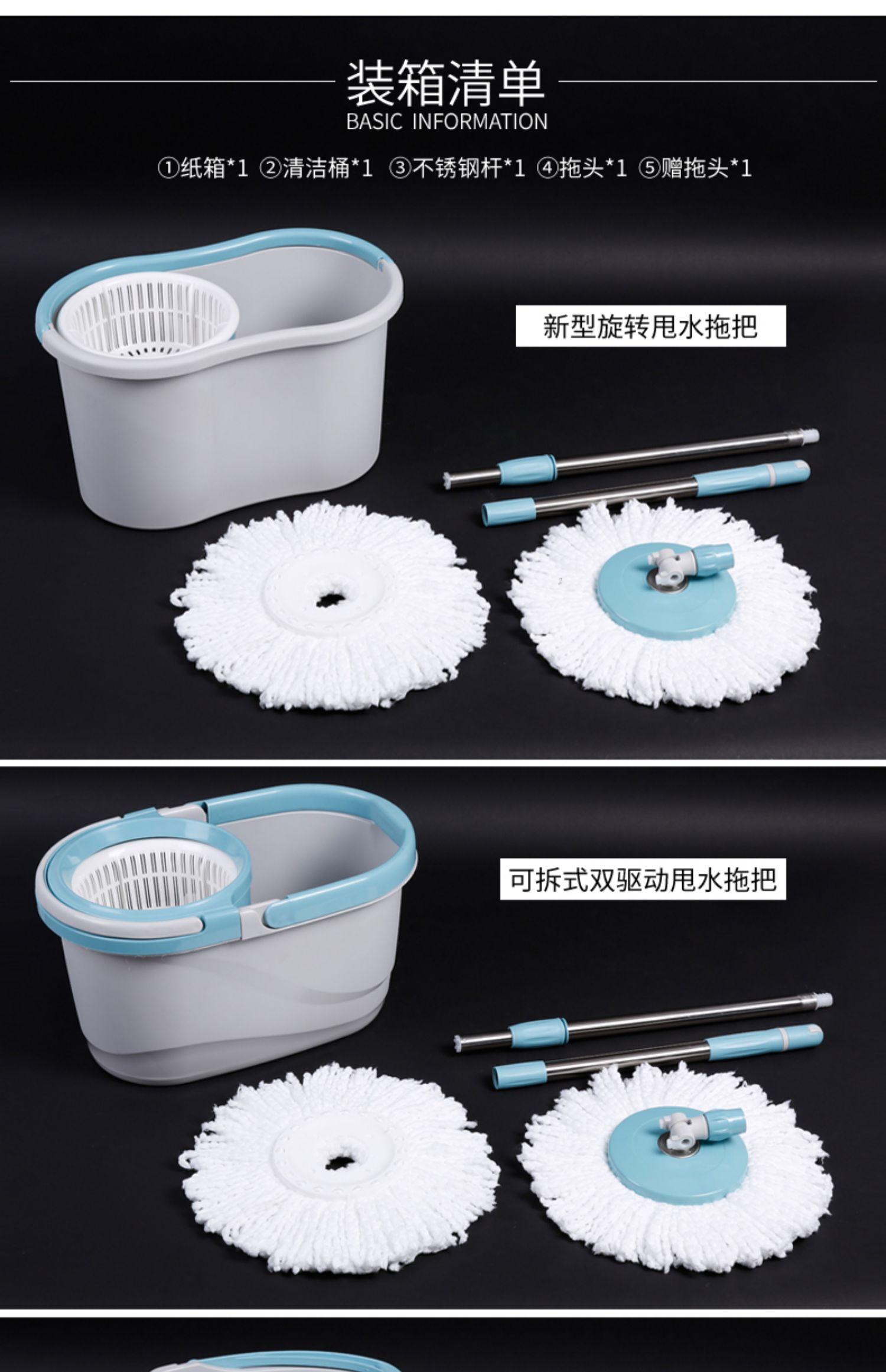 装箱清单
BASIC INFORMATION

①纸箱*1 ②清洁桶*1 ③不锈钢杆*1 ④拖头*1 ⑤赠拖头*1

新型旋转甩水拖把

可拆式双驱动甩水拖把