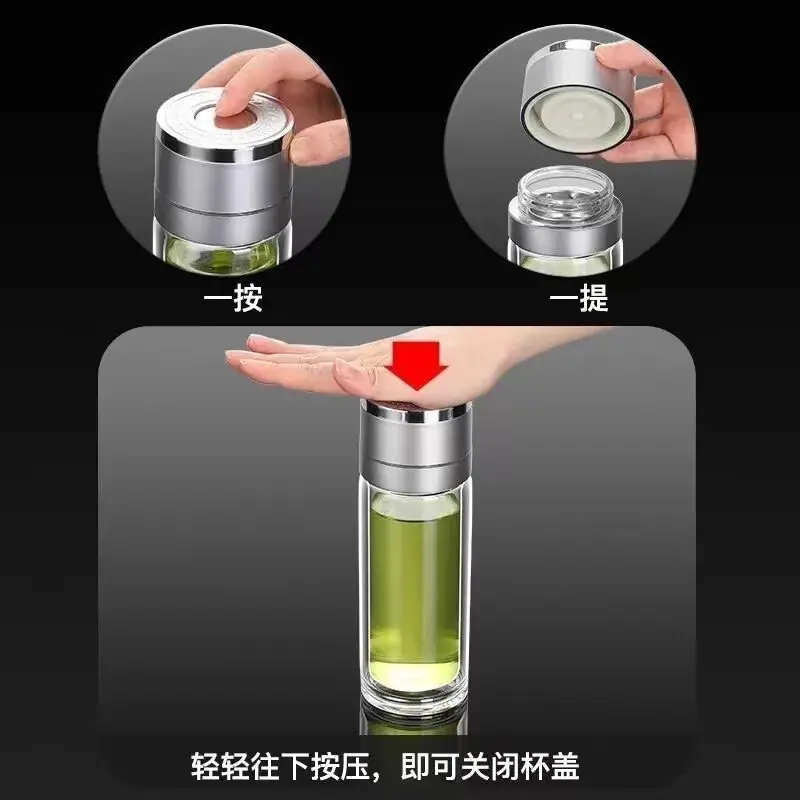 一按

一提

轻轻往下按压，即可关闭杯盖