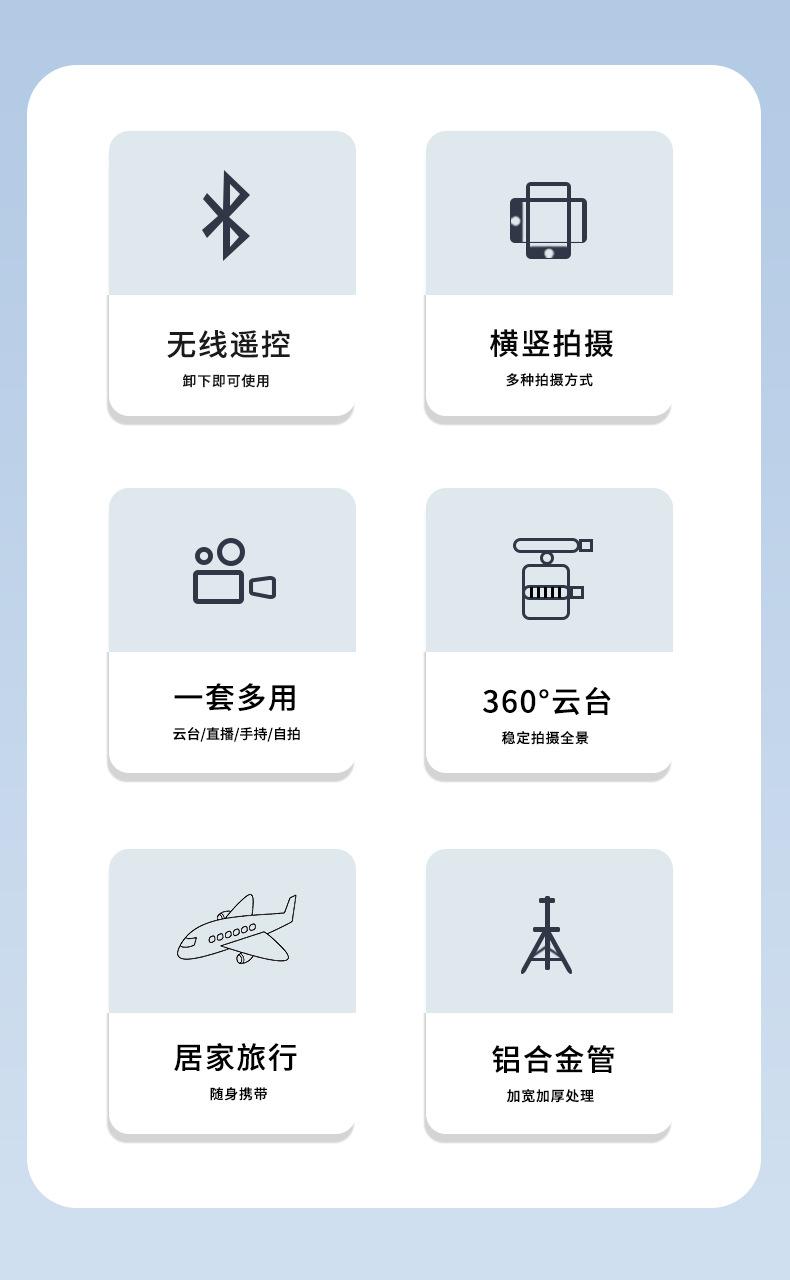 无线遥控
卸下即可使用

横竖拍摄
多种拍摄方式

一套多用
云台/直播/手持/自拍

360°云台
稳定拍摄全景

居家旅行
随身携带

铝合金管
加宽加厚处理